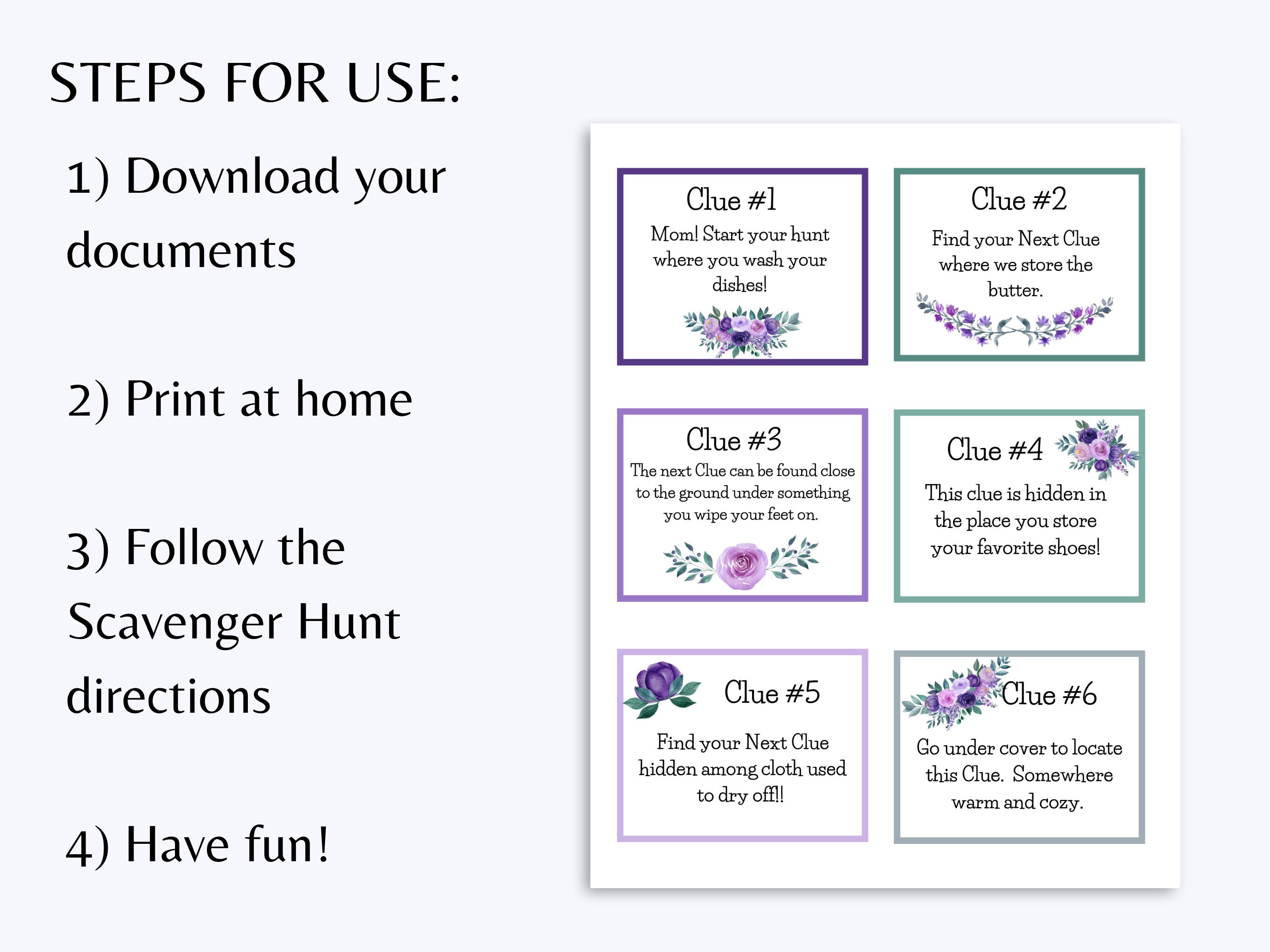 STEPS FOR USE:

1) Download your documents

2) Print at home

3) Follow the Scavenger Hunt directions

4) Have fun!

Clue #1
Mom! Start your hunt where you wash your dishes!

Clue #2
Find your Next Clue where we store the butter.

Clue #3
The next Clue can be found close to the ground under something you wipe your feet on.

Clue #4
This clue is hidden in the place you store your favorite shoes!

Clue #5
Find your Next Clue hidden among cloth used to dry off!!

Clue #6
Go under cover to locate this Clue. Somewhere warm and cozy.