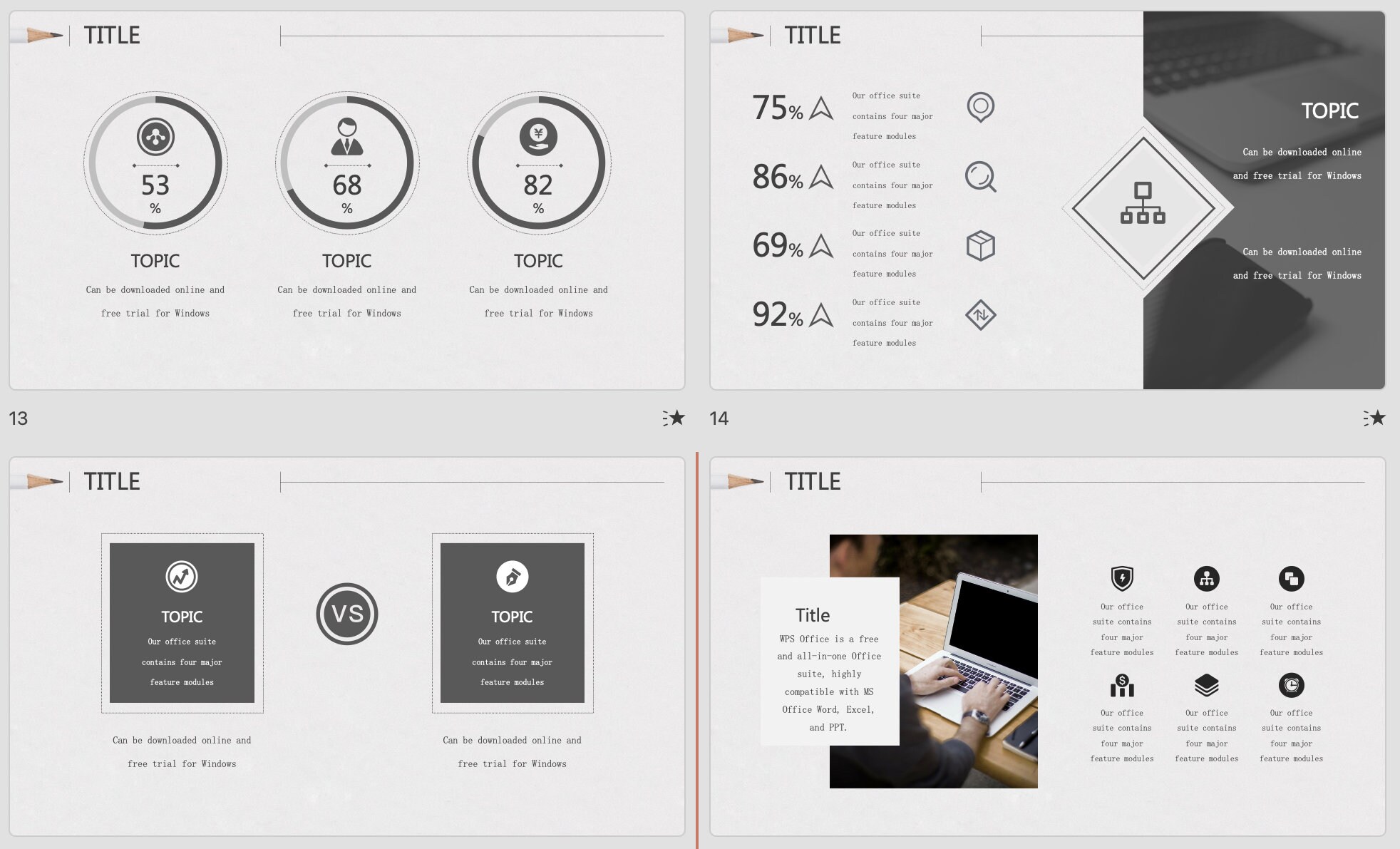 TITLE

53
%
TOPIC
Can be downloaded online and free trial for Windows

68
%
TOPIC
Can be downloaded online and free trial for Windows

82
%
TOPIC
Can be downloaded online and free trial for Windows

13

TITLE

75%
Our office suite contains four major feature modules

86%
Our office suite contains four major feature modules

69%
Our office suite contains four major feature modules

92%
Our office suite contains four major feature modules

TOPIC
Can be downloaded online and free trial for Windows

Can be downloaded online and free trial for Windows

14

TITLE

TOPIC
Our office suite contains four major feature modules

Can be downloaded online and free trial for Windows

VS

TOPIC
Our office suite contains four major feature modules

Can be downloaded online and free trial for Windows

TITLE

Title
WPS Office is a free and all-in-one Office suite, highly compatible with MS Office Word, Excel, and PPT.

Our office suite contains four major feature modules

Our office suite contains four major feature modules

Our office suite contains four major feature modules

Our office suite contains four major feature modules

Our office suite contains four major feature modules

Our office suite contains four major feature modules