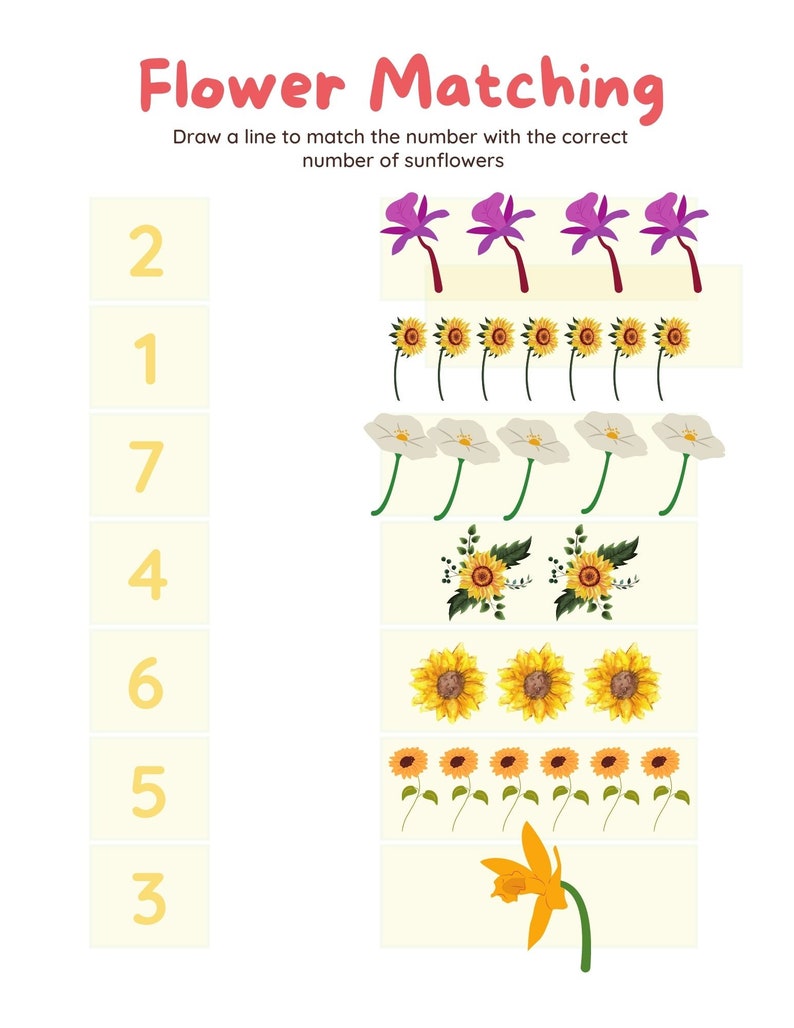 Flower Matching

Draw a line to match the number with the correct number of sunflowers

2

1

7

4

6

5

3