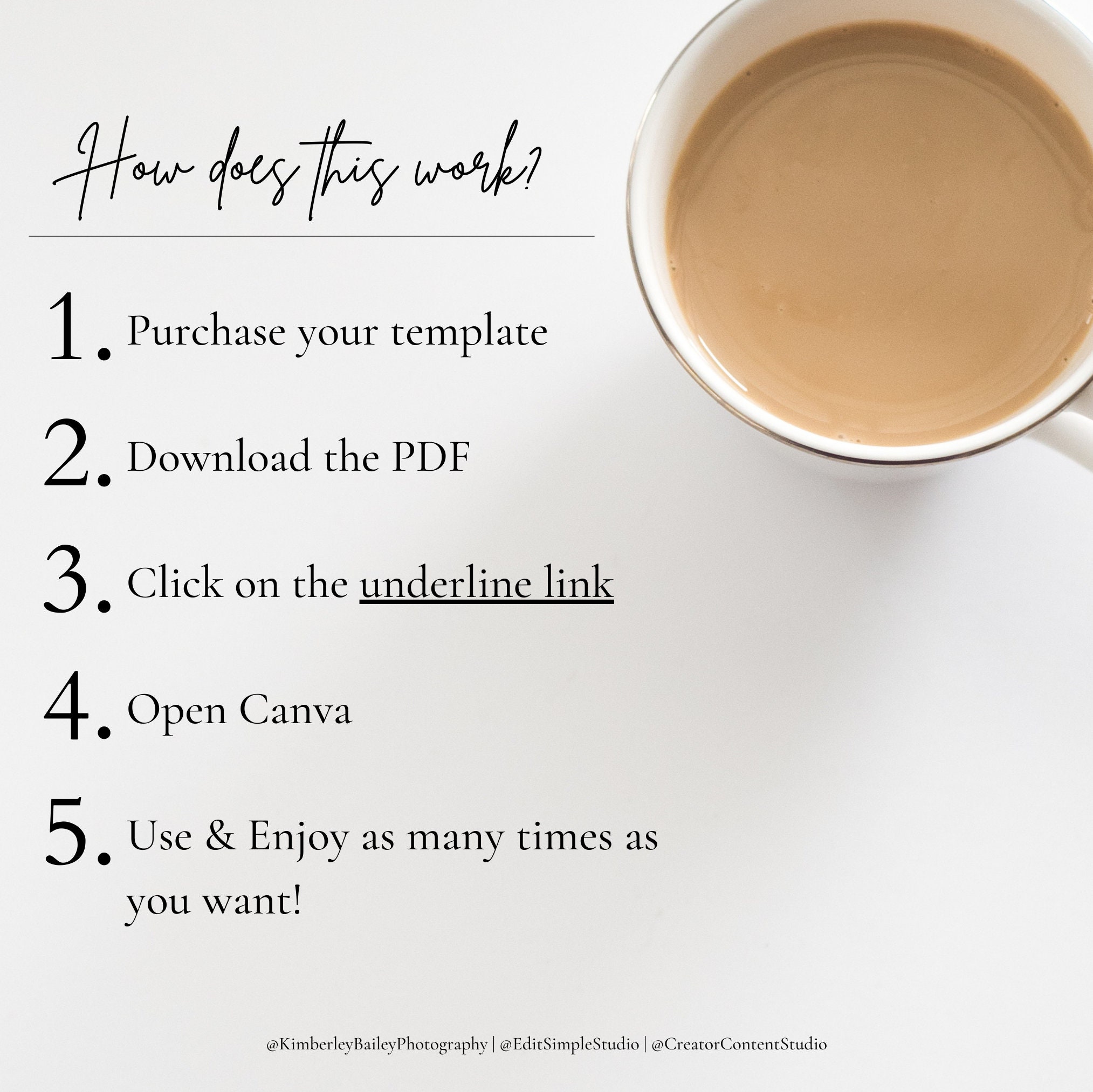 How does this work?

1. Purchase your template

2. Download the PDF

3. Click on the underline link

4. Open Canva

5. Use & Enjoy as many times as you want!

@KimberleyBaileyPhotography | @EditSimpleStudio | @CreatorContentStudio