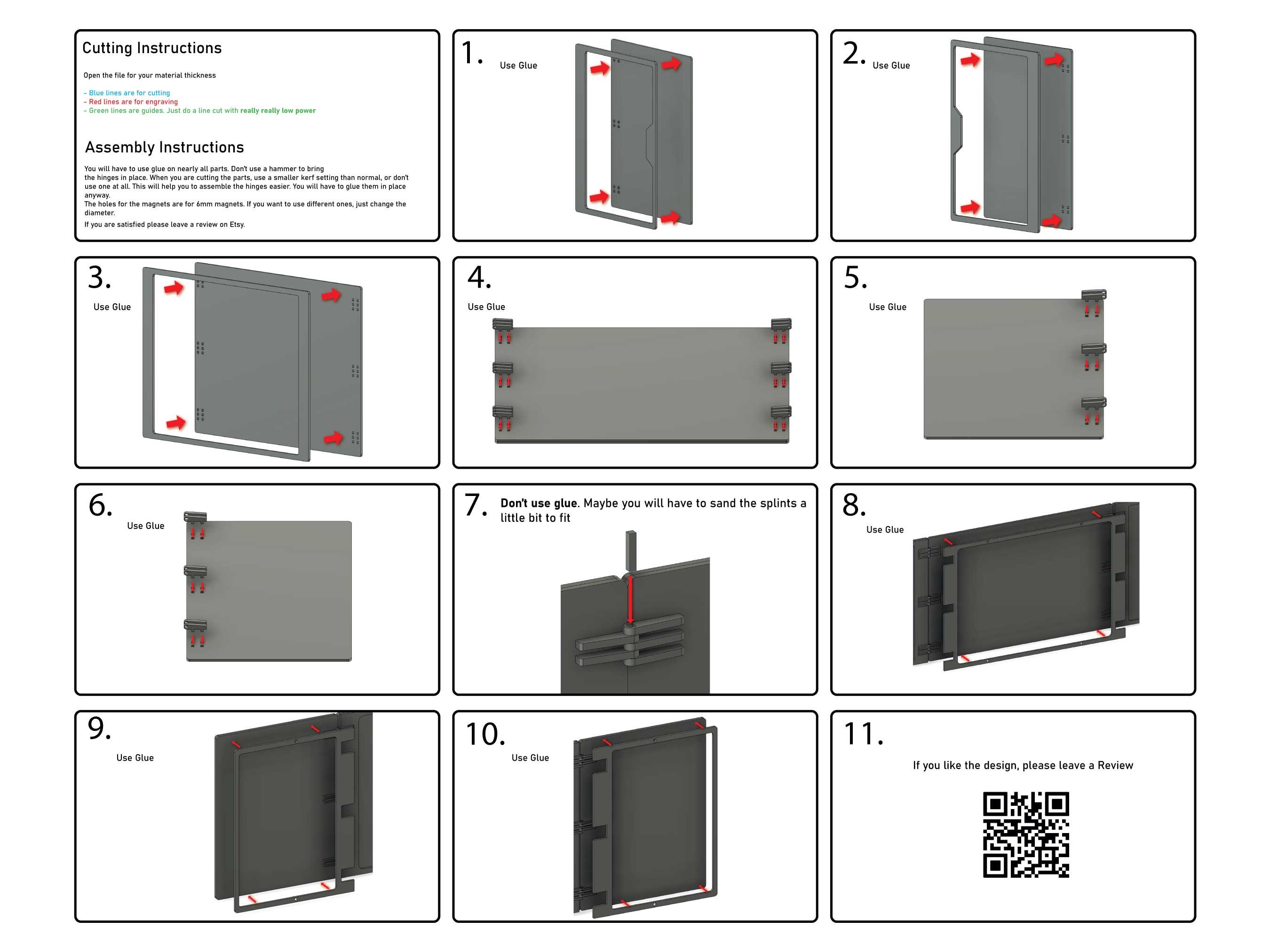 Cutting Instructions

Open the file for your material thickness

- Blue lines are for cutting
- Red lines are for engraving
- Green lines are guides. Just do a line cut with really really low power

Assembly Instructions

You will have to use glue on nearly all parts. Don't use a hammer to bring the hinges in place. When you are cutting the parts, use a smaller kerf setting than normal, or don't use one at all. This will help you to assemble the hinges easier. You will have to glue them in place anyway.
The holes for the magnets are for 6mm magnets. If you want to use different ones, just change the diameter.
If you are satisfied please leave a review on Etsy.

1. Use Glue

2. Use Glue

3. Use Glue

4. Use Glue

5. Use Glue

6. Use Glue

7. Don't use glue. Maybe you will have to sand the splints a little bit to fit

8. Use Glue

9. Use Glue

10. Use Glue

11. If you like the design, please leave a Review