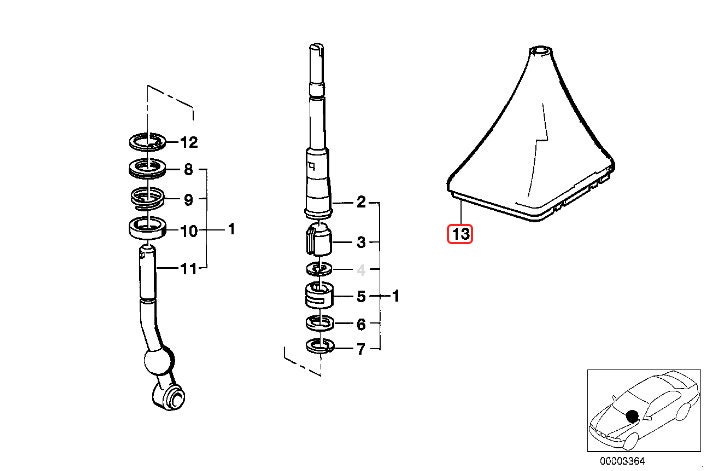 12
8
9
10
1
11
2
3
4
5
1
6
7
13
00003364