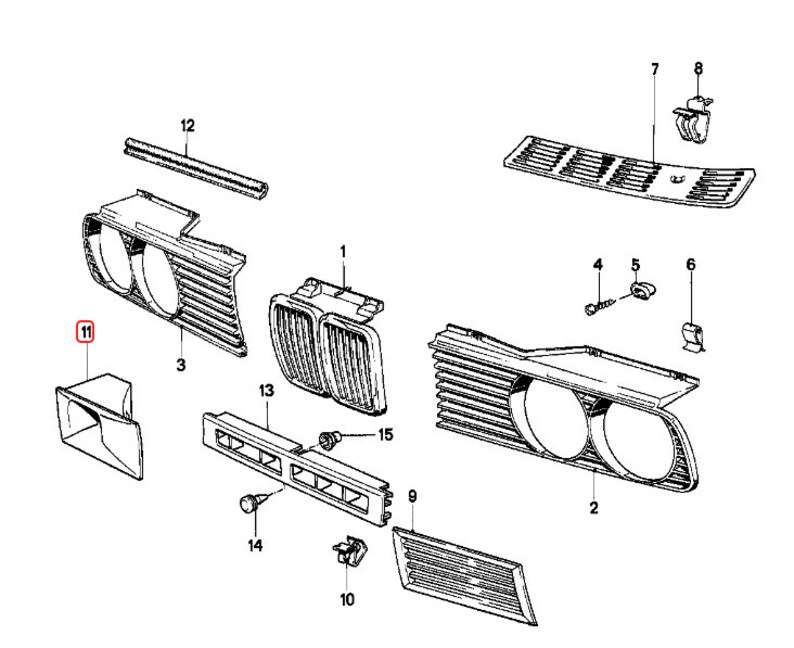 7
8
12
1
4
5
6
11
3
13
15
2
9
14
10