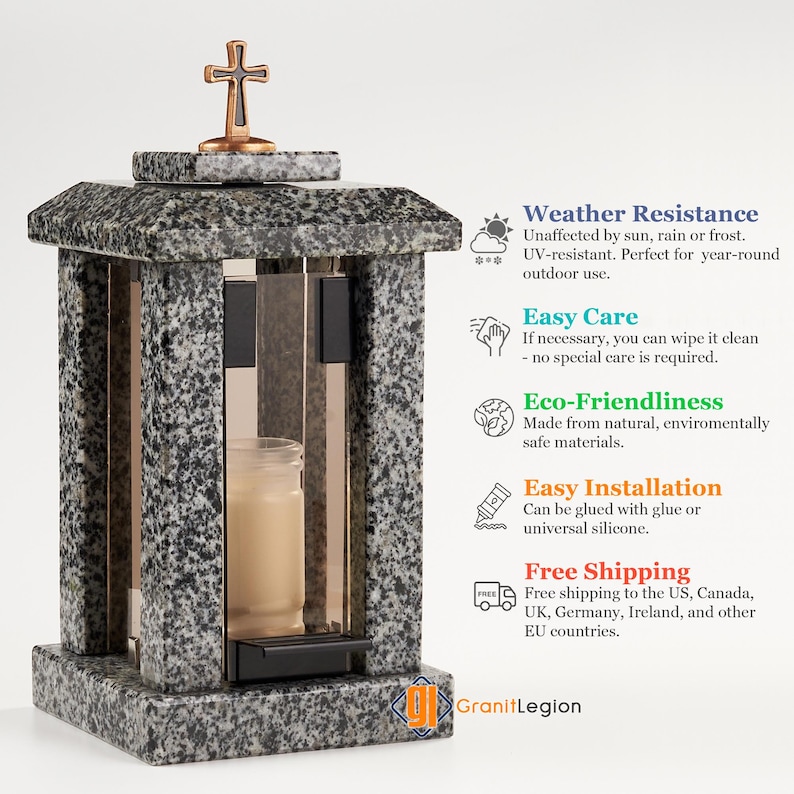 Weather Resistance
Unaffected by sun, rain or frost. UV-resistant. Perfect for year-round outdoor use.

Easy Care
If necessary, you can wipe it clean - no special care is required.

Eco-Friendliness
Made from natural, enviromentally safe materials.

Easy Installation
Can be glued with glue or universal silicone.

Free Shipping
FREE
Free shipping to the US, Canada, UK, Germany, Ireland, and other EU countries.

gl GranitLegion