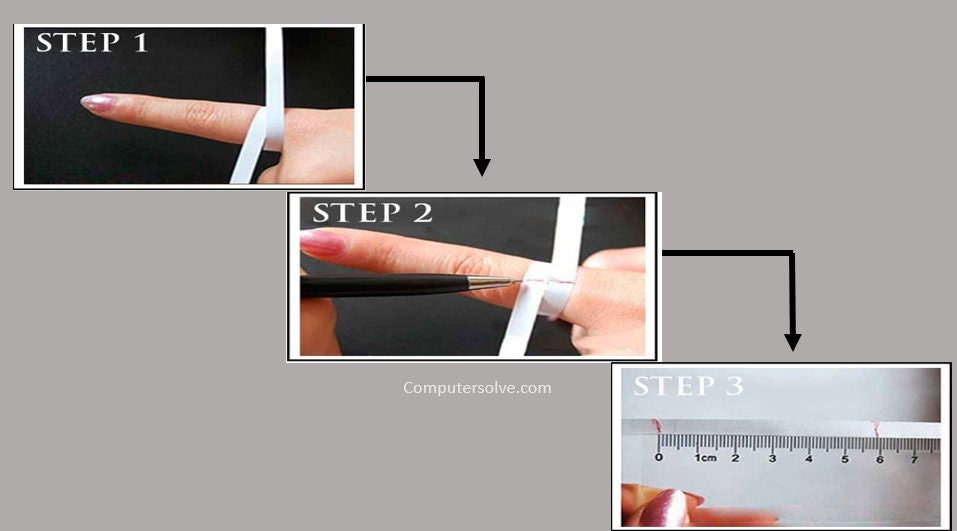 STEP 1

STEP 2

Computersolve.com

STEP 3

0 1cm 2 3 4 5 6 7