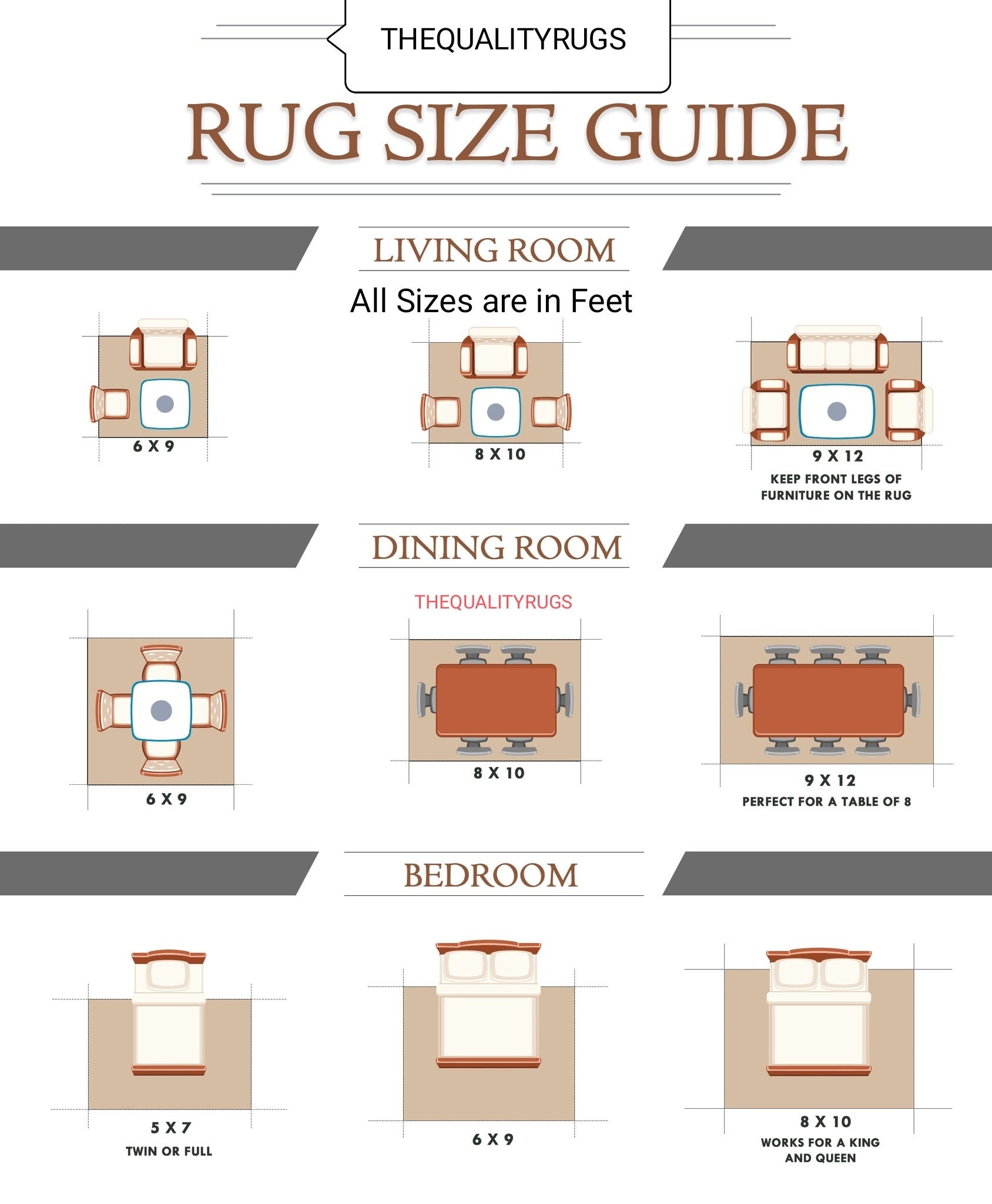 THEQUALITYRUGS

RUG SIZE GUIDE

LIVING ROOM

All Sizes are in Feet

6 X 9

8 X 10

9 X 12

KEEP FRONT LEGS OF FURNITURE ON THE RUG

DINING ROOM

THEQUALITYRUGS

6 X 9

8 X 10

9 X 12

PERFECT FOR A TABLE OF 8

BEDROOM

5 X 7

TWIN OR FULL

6 X 9

8 X 10

WORKS FOR A KING AND QUEEN