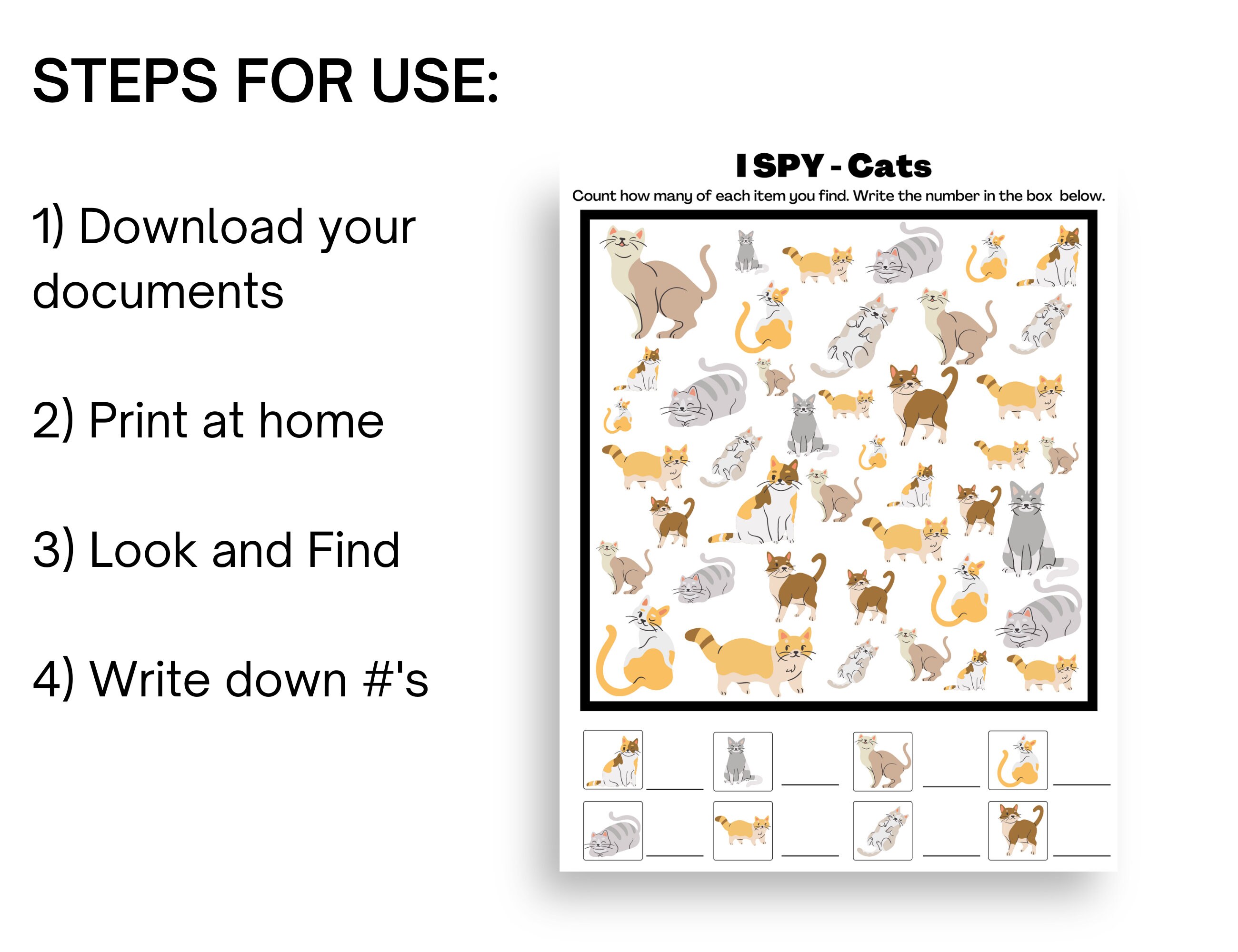 STEPS FOR USE:

1) Download your documents

2) Print at home

3) Look and Find

4) Write down #'s

I SPY - Cats

Count how many of each item you find. Write the number in the box below.