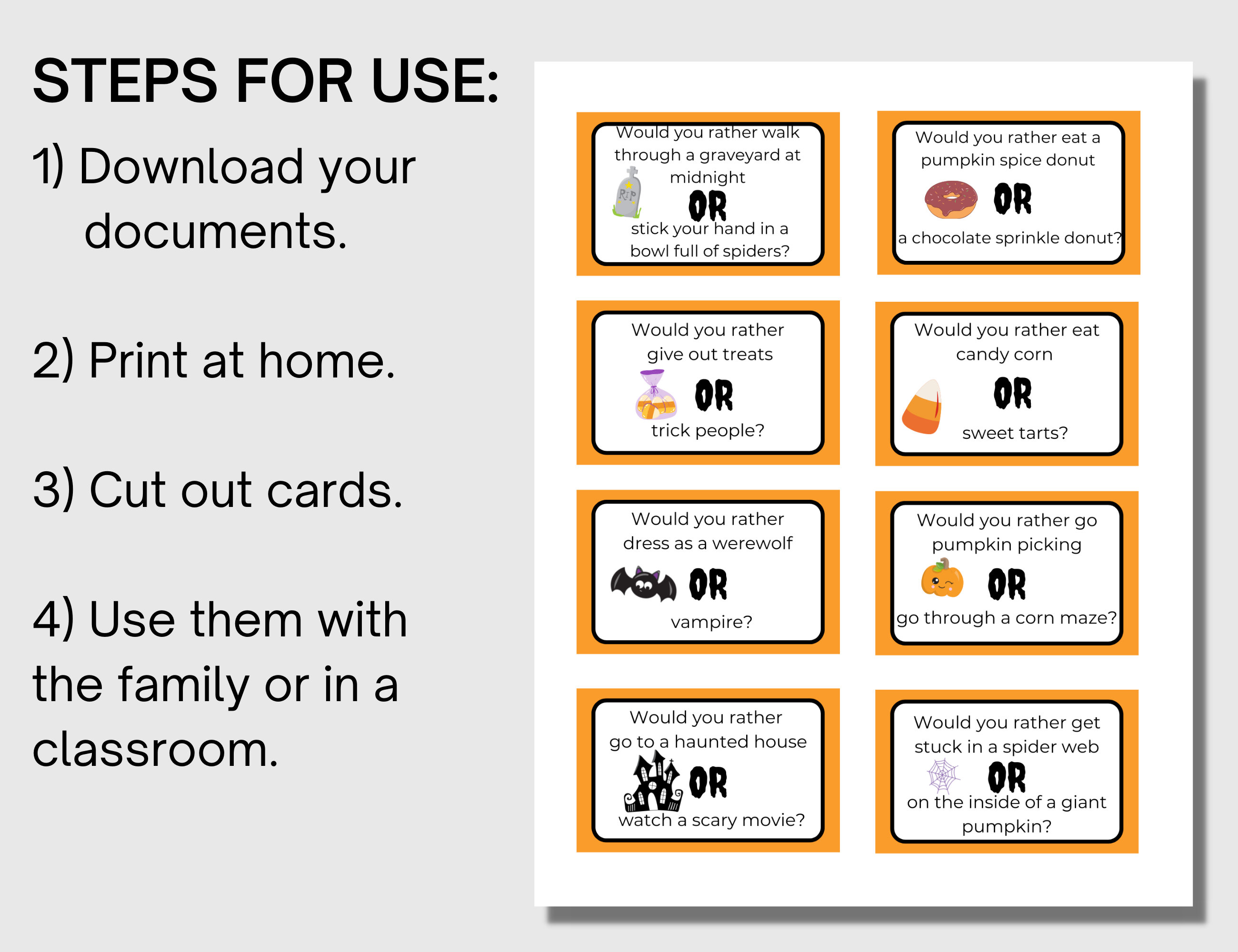 STEPS FOR USE:

1) Download your documents.

2) Print at home.

3) Cut out cards.

4) Use them with the family or in a classroom.

Would you rather walk through a graveyard at midnight
RIP
OR
stick your hand in a bowl full of spiders?

Would you rather eat a pumpkin spice donut
OR
a chocolate sprinkle donut?

Would you rather give out treats
OR
trick people?

Would you rather eat candy corn
OR
sweet tarts?

Would you rather dress as a werewolf
OR
vampire?

Would you rather go pumpkin picking
OR
go through a corn maze?

Would you rather go to a haunted house
OR
watch a scary movie?

Would you rather get stuck in a spider web
OR
on the inside of a giant pumpkin?