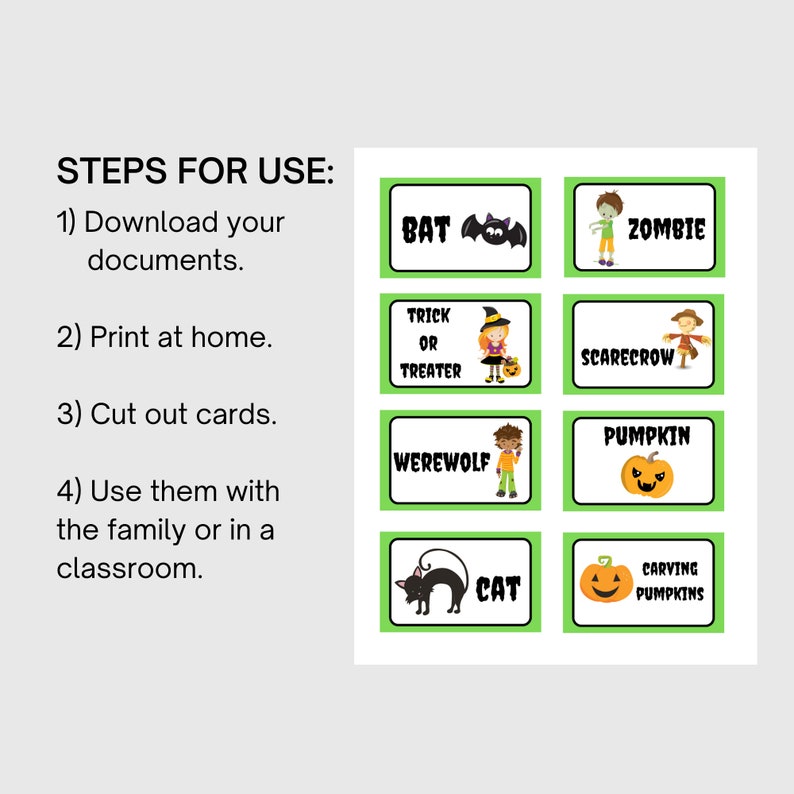 STEPS FOR USE:

1) Download your documents.

2) Print at home.

3) Cut out cards.

4) Use them with the family or in a classroom.

BAT

ZOMBIE

TRICK OR TREATER

SCARECROW

WEREWOLF

PUMPKIN

CAT

CARVING PUMPKINS