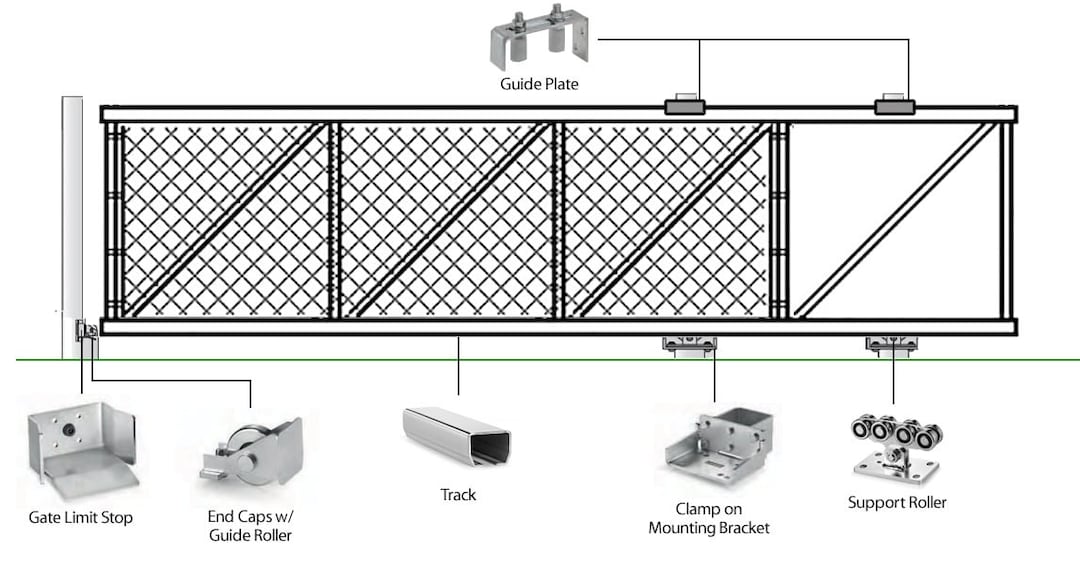 Guide Plate

Gate Limit Stop

End Caps w/ Guide Roller

Track

Clamp on Mounting Bracket

Support Roller