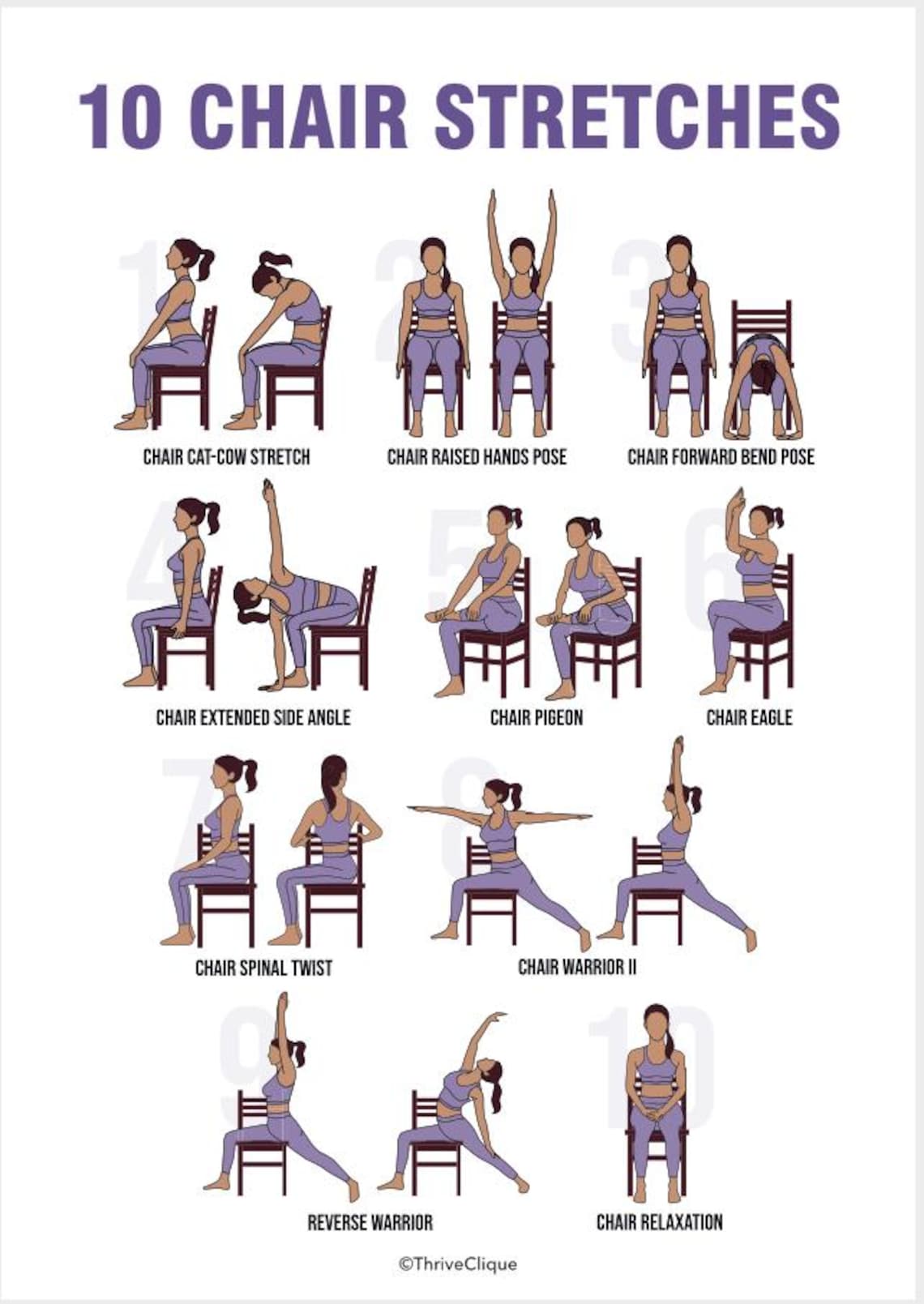 10 CHAIR STRETCHES

1

CHAIR CAT-COW STRETCH

2

CHAIR RAISED HANDS POSE

3

CHAIR FORWARD BEND POSE

4

CHAIR EXTENDED SIDE ANGLE

5

CHAIR PIGEON

6

CHAIR EAGLE

7

CHAIR SPINAL TWIST

8

CHAIR WARRIOR II

9

REVERSE WARRIOR

10

CHAIR RELAXATION

©ThriveClique