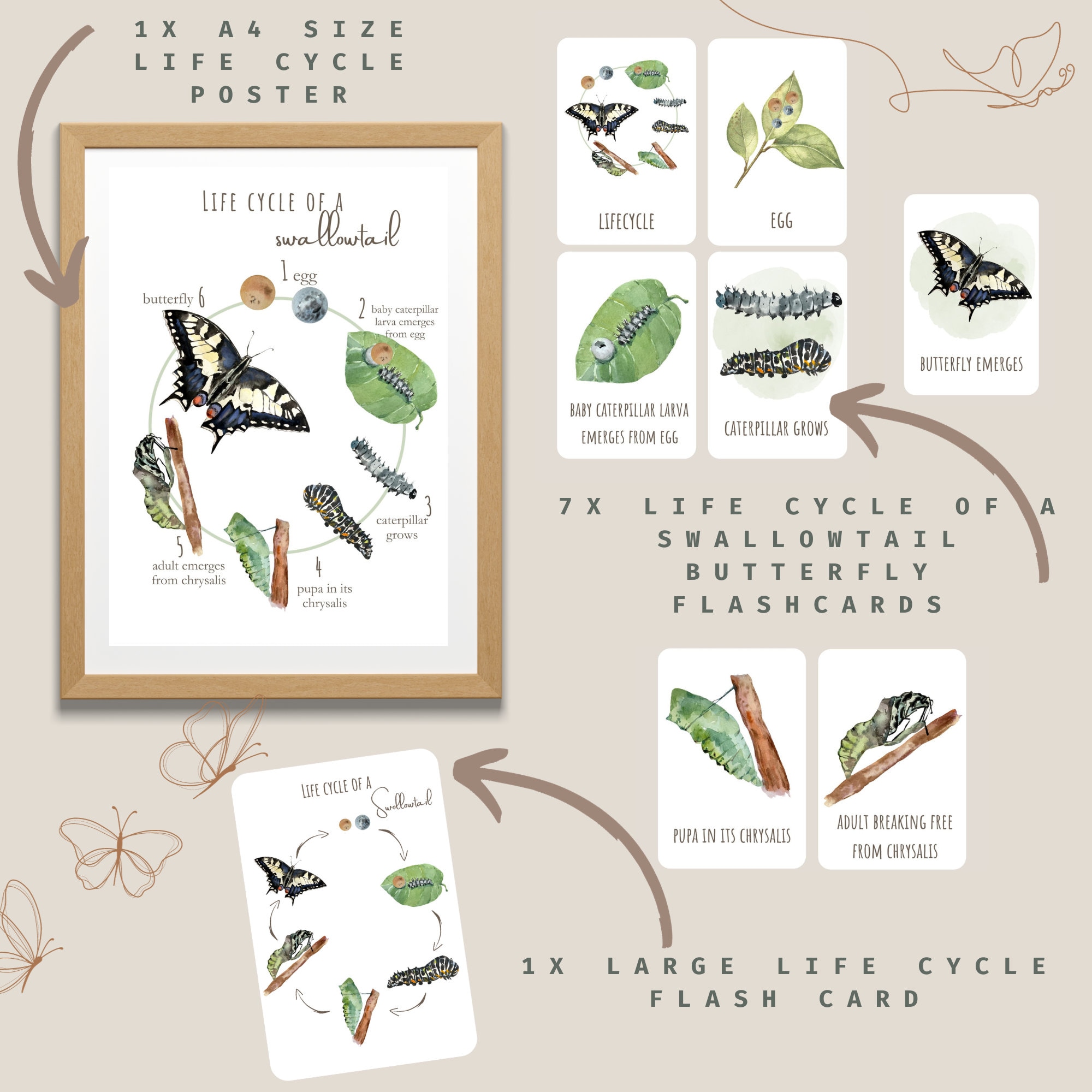 1X A4 SIZE LIFE CYCLE POSTER

LIFE CYCLE OF A swallowtail

1 egg

2 baby caterpillar larva emerges from egg

3 caterpillar grows

4 pupa in its chrysalis

5 adult emerges from chrysalis

butterfly 6

LIFECYCLE

EGG

BABY CATERPILLAR LARVA EMERGES FROM EGG

CATERPILLAR GROWS

BUTTERFLY EMERGES

7X LIFE CYCLE OF A SWALLOWTAIL BUTTERFLY FLASHCARDS

PUPA IN ITS CHRYSALIS

ADULT BREAKING FREE FROM CHRYSALIS

LIFE CYCLE OF A Swallowtail

1X LARGE LIFE CYCLE FLASH CARD