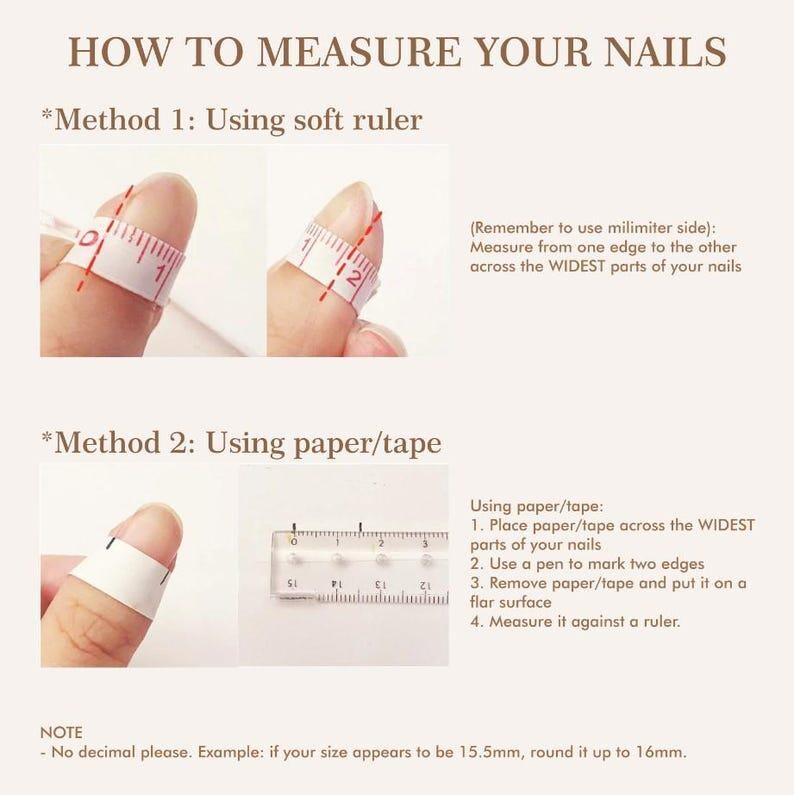 HOW TO MEASURE YOUR NAILS

*Method 1: Using soft ruler

0 1

1 2

(Remember to use milimiter side): Measure from one edge to the other across the WIDEST parts of your nails

*Method 2: Using paper/tape

0 1 2 3

15 14 13 12

Using paper/tape:
1. Place paper/tape across the WIDEST parts of your nails
2. Use a pen to mark two edges
3. Remove paper/tape and put it on a flar surface
4. Measure it against a ruler.

NOTE
- No decimal please. Example: if your size appears to be 15.5mm, round it up to 16mm.