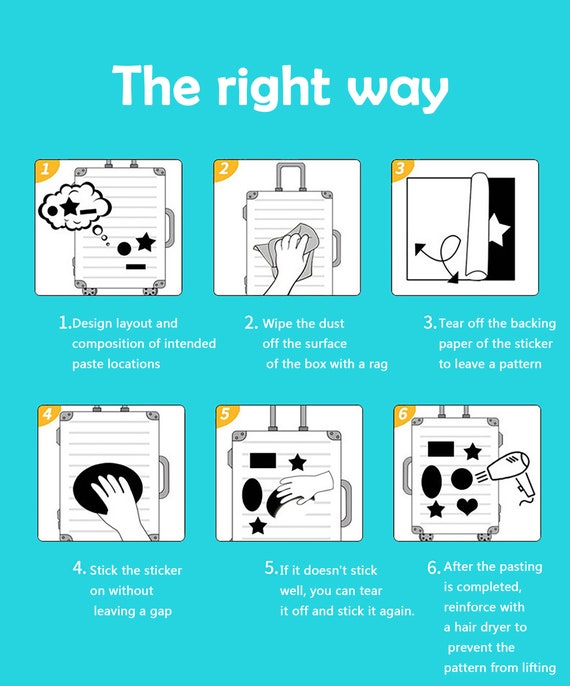 The right way

1

2

3

1.Design layout and composition of intended paste locations

2. Wipe the dust off the surface of the box with a rag

3.Tear off the backing paper of the sticker to leave a pattern

4

5

6

4. Stick the sticker on without leaving a gap

5.If it doesn't stick well, you can tear it off and stick it again.

6. After the pasting is completed, reinforce with a hair dryer to prevent the pattern from lifting