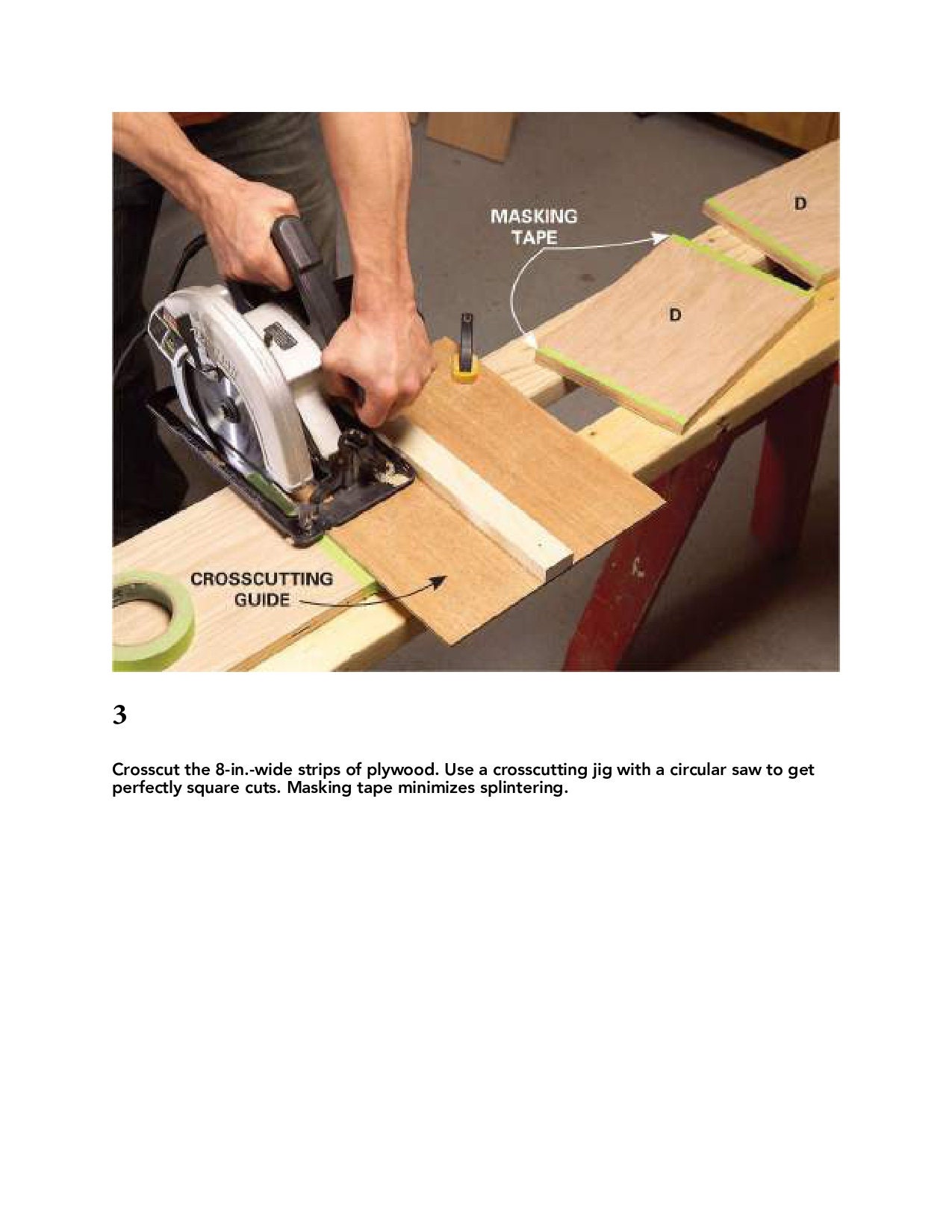 MASKING TAPE

D

D

CROSSCUTTING GUIDE

3

Crosscut the 8-in.-wide strips of plywood. Use a crosscutting jig with a circular saw to get perfectly square cuts. Masking tape minimizes splintering.