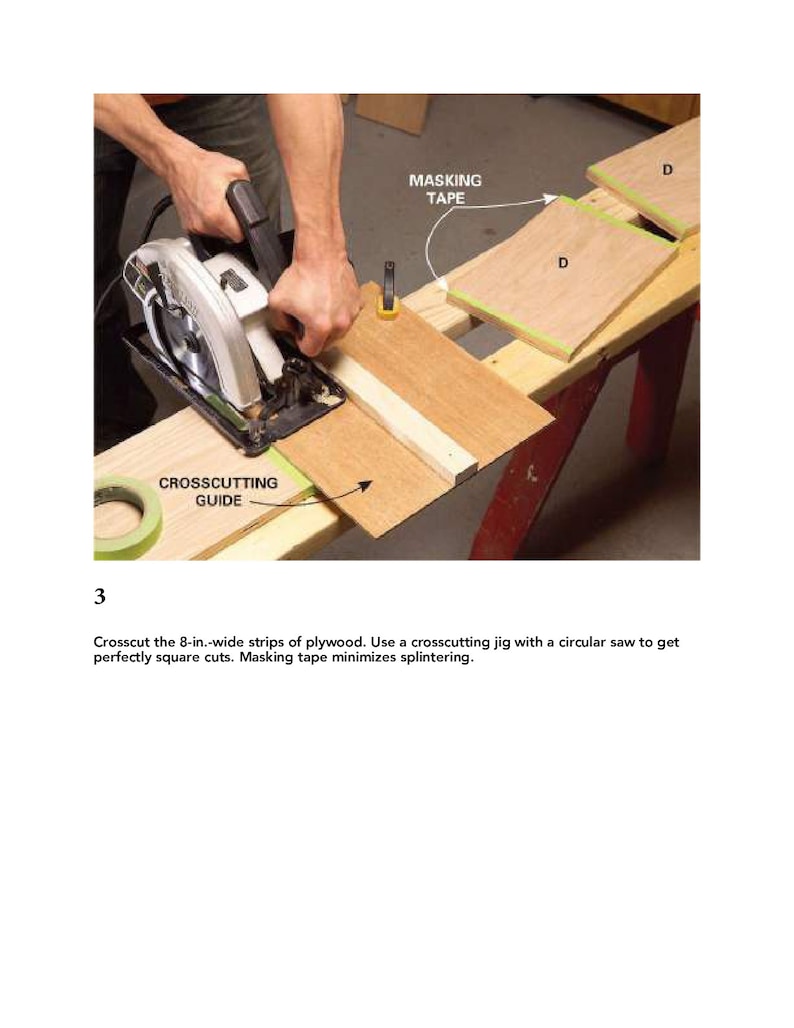 MASKING TAPE

D

D

CROSSCUTTING GUIDE

3

Crosscut the 8-in.-wide strips of plywood. Use a crosscutting jig with a circular saw to get perfectly square cuts. Masking tape minimizes splintering.