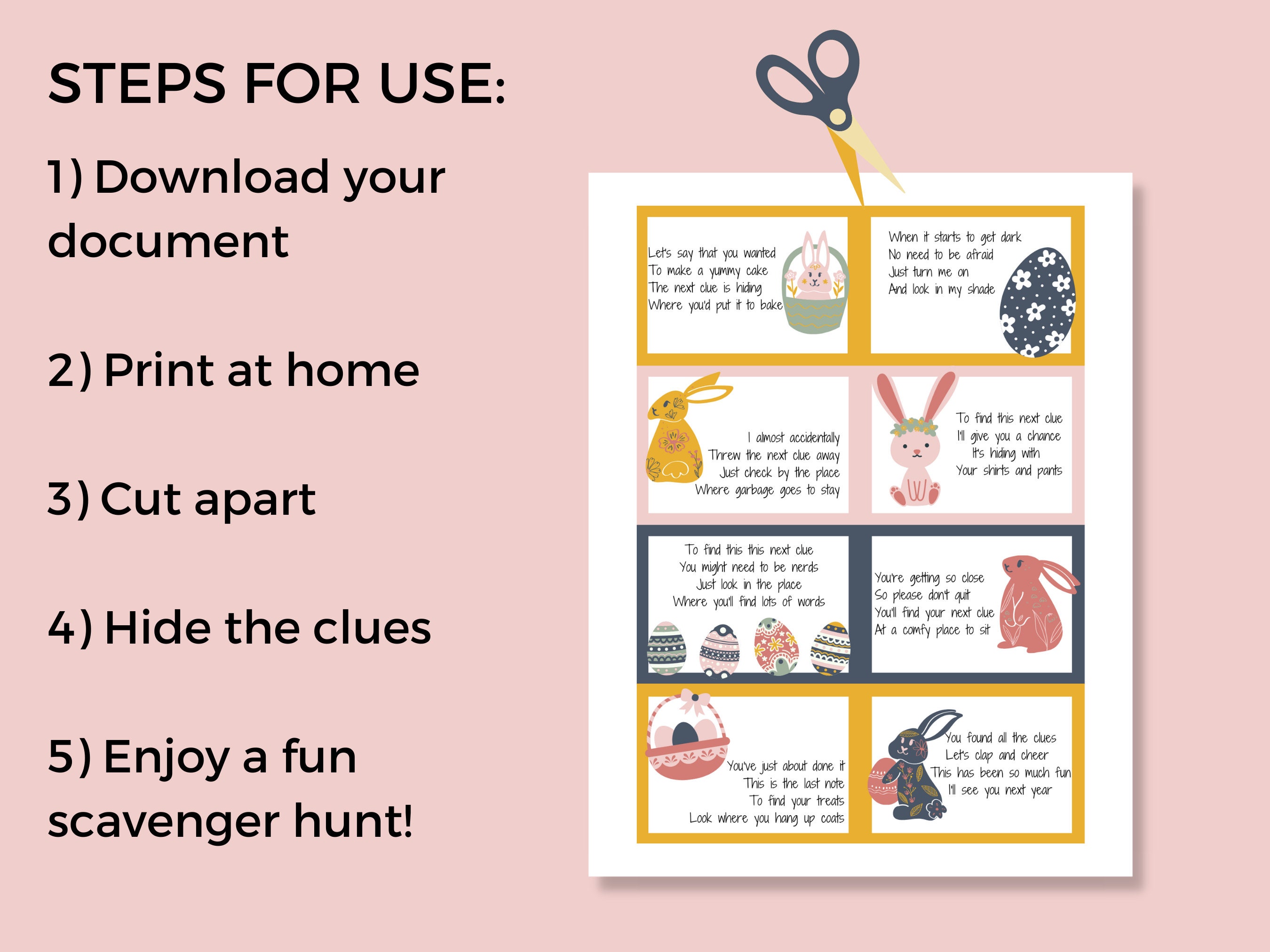 STEPS FOR USE:

1) Download your document

2) Print at home

3) Cut apart

4) Hide the clues

5) Enjoy a fun scavenger hunt!

Let's say that you wanted
To make a yummy cake
The next clue is hiding
Where you'd put it to bake

When it starts to get dark
No need to be afraid
Just turn me on
And look in my shade

I almost accidentally
Threw the next clue away
Just check by the place
Where garbage goes to stay

To find this next clue
I'll give you a chance
It's hiding with
Your shirts and pants

To find this this next clue
You might need to be nerds
Just look in the place
Where you'll find lots of words

You're getting so close
So please don't quit
You'll find your next clue
At a comfy place to sit

You've just about done it
This is the last note
To find your treats
Look where you hang up coats

You found all the clues
Let's clap and cheer
This has been so much fun
I'll see you next year