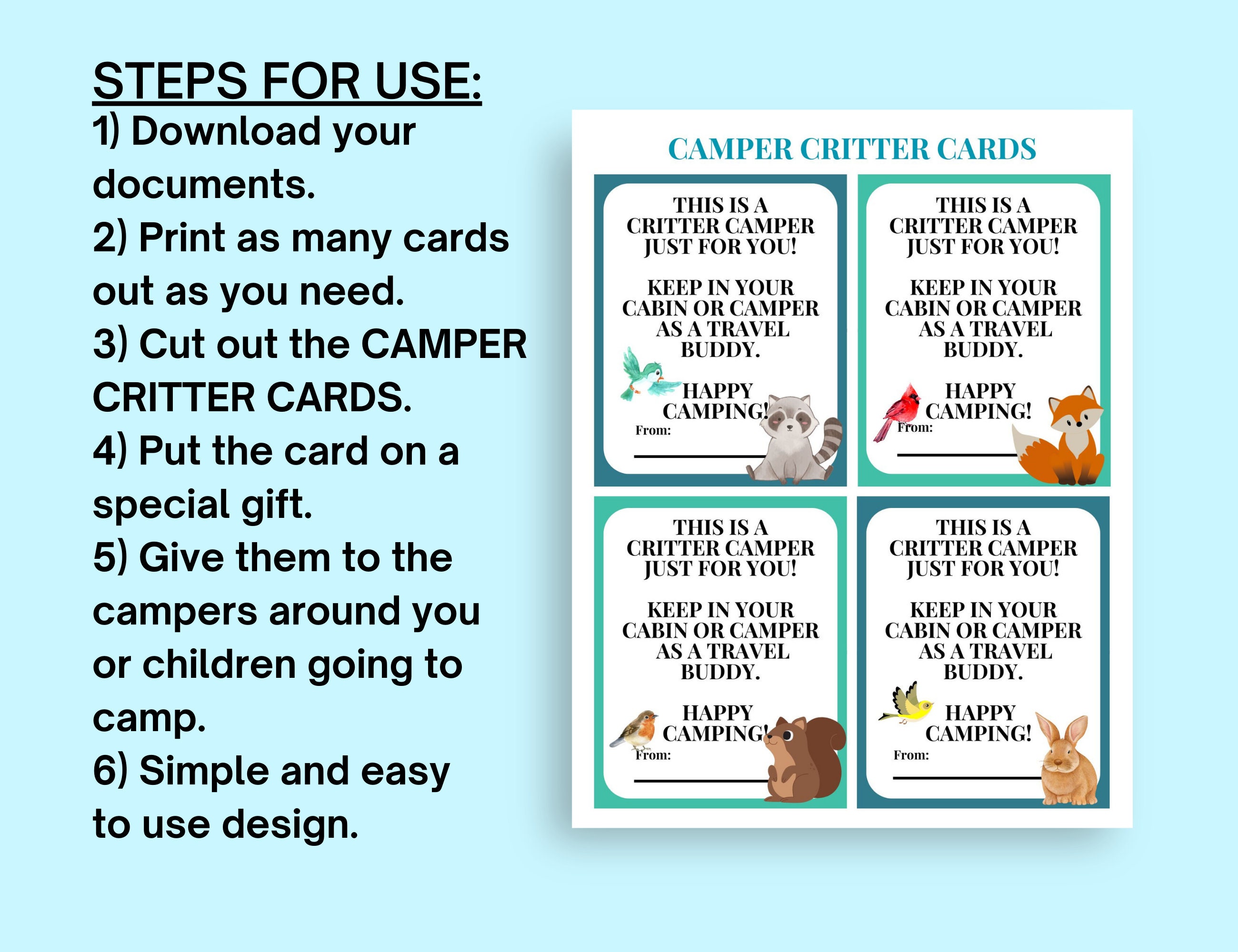 STEPS FOR USE:
1) Download your documents.
2) Print as many cards out as you need.
3) Cut out the CAMPER CRITTER CARDS.
4) Put the card on a special gift.
5) Give them to the campers around you or children going to camp.
6) Simple and easy to use design.

CAMPER CRITTER CARDS

THIS IS A CRITTER CAMPER JUST FOR YOU!

KEEP IN YOUR CABIN OR CAMPER AS A TRAVEL BUDDY.

HAPPY CAMPING!

From:

THIS IS A CRITTER CAMPER JUST FOR YOU!

KEEP IN YOUR CABIN OR CAMPER AS A TRAVEL BUDDY.

HAPPY CAMPING!

From:

THIS IS A CRITTER CAMPER JUST FOR YOU!

KEEP IN YOUR CABIN OR CAMPER AS A TRAVEL BUDDY.

HAPPY CAMPING!

From:

THIS IS A CRITTER CAMPER JUST FOR YOU!

KEEP IN YOUR CABIN OR CAMPER AS A TRAVEL BUDDY.

HAPPY CAMPING!

From: