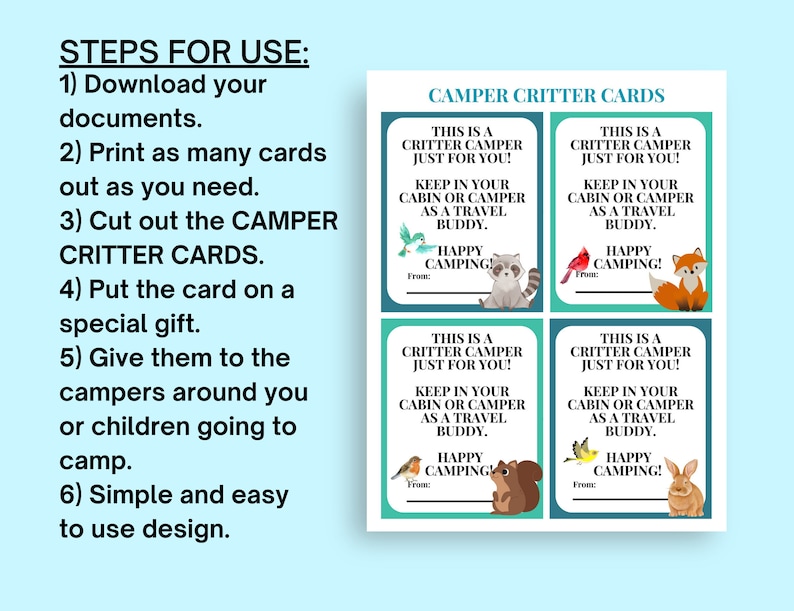 STEPS FOR USE:
1) Download your documents.
2) Print as many cards out as you need.
3) Cut out the CAMPER CRITTER CARDS.
4) Put the card on a special gift.
5) Give them to the campers around you or children going to camp.
6) Simple and easy to use design.

CAMPER CRITTER CARDS

THIS IS A CRITTER CAMPER JUST FOR YOU!

KEEP IN YOUR CABIN OR CAMPER AS A TRAVEL BUDDY.

HAPPY CAMPING!
From:

THIS IS A CRITTER CAMPER JUST FOR YOU!

KEEP IN YOUR CABIN OR CAMPER AS A TRAVEL BUDDY.

HAPPY CAMPING!
From:

THIS IS A CRITTER CAMPER JUST FOR YOU!

KEEP IN YOUR CABIN OR CAMPER AS A TRAVEL BUDDY.

HAPPY CAMPING!
From:

THIS IS A CRITTER CAMPER JUST FOR YOU!

KEEP IN YOUR CABIN OR CAMPER AS A TRAVEL BUDDY.

HAPPY CAMPING!
From: