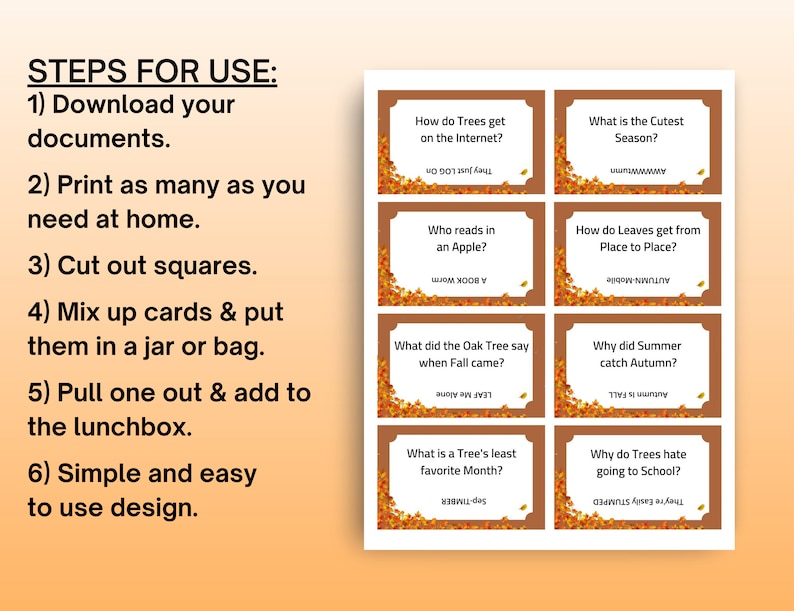 STEPS FOR USE:
1) Download your documents.

2) Print as many as you need at home.

3) Cut out squares.

4) Mix up cards & put them in a jar or bag.

5) Pull one out & add to the lunchbox.

6) Simple and easy to use design.

How do Trees get on the Internet?

They Just LOG On

What is the Cutest Season?

AWWWtumn

Who reads in an Apple?

A BOOK Worm

How do Leaves get from Place to Place?

AUTUMN-Mobile

What did the Oak Tree say when Fall came?

LEAF Me Alone

Why did Summer catch Autumn?

Autumn is FALL

What is a Tree's least favorite Month?

Sep-TIMBER

Why do Trees hate going to School?

They're Easily STUMPED