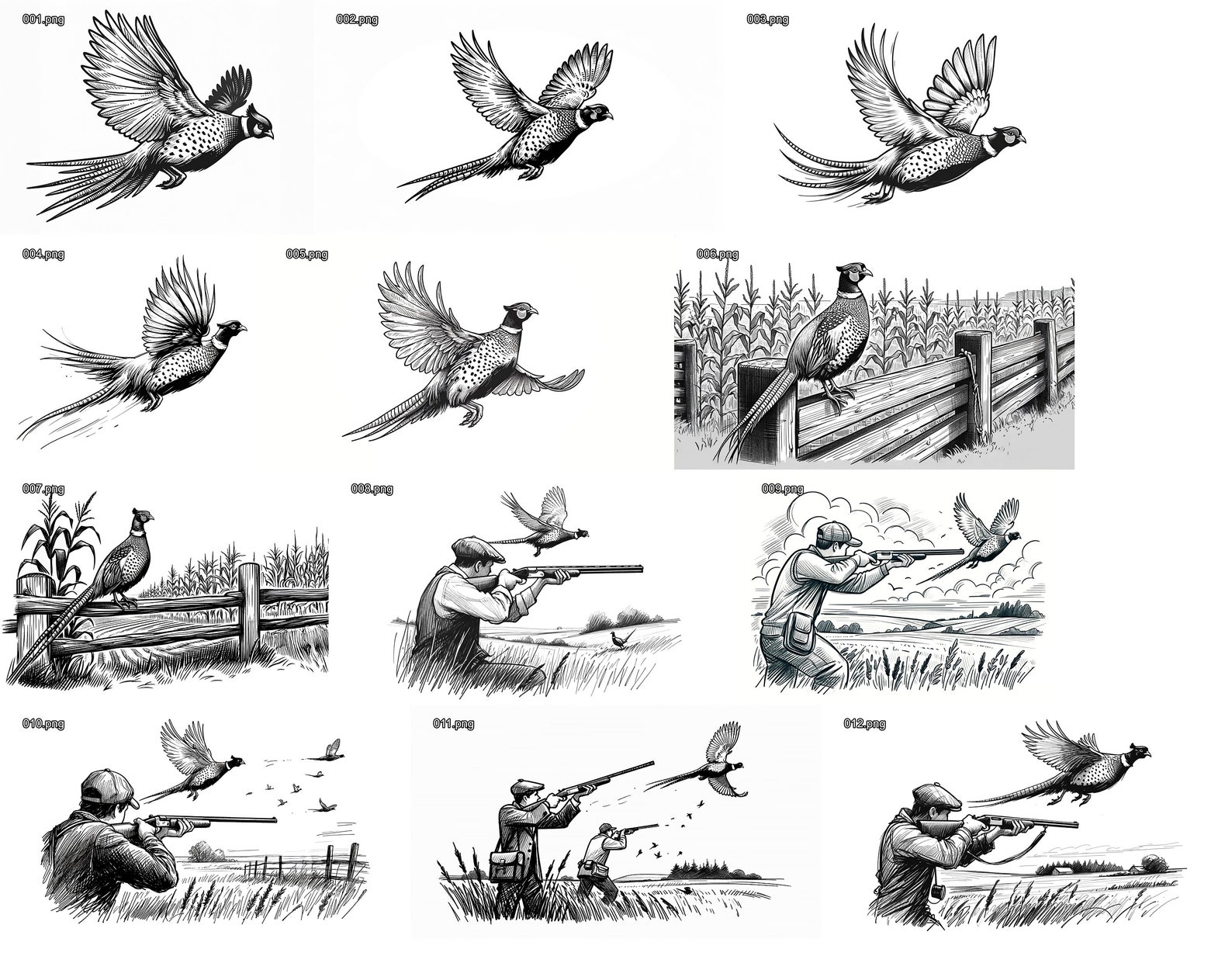 001.png

002.png

003.png

004.png

005.png

006.png

007.png

008.png

009.png

010.png

011.png

012.png