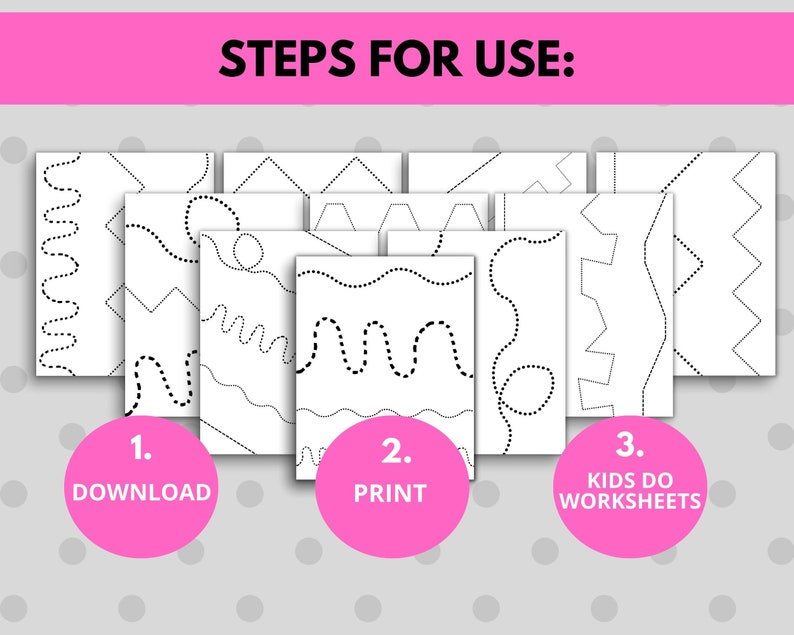 STEPS FOR USE:

1.
DOWNLOAD

2.
PRINT

3.
KIDS DO WORKSHEETS