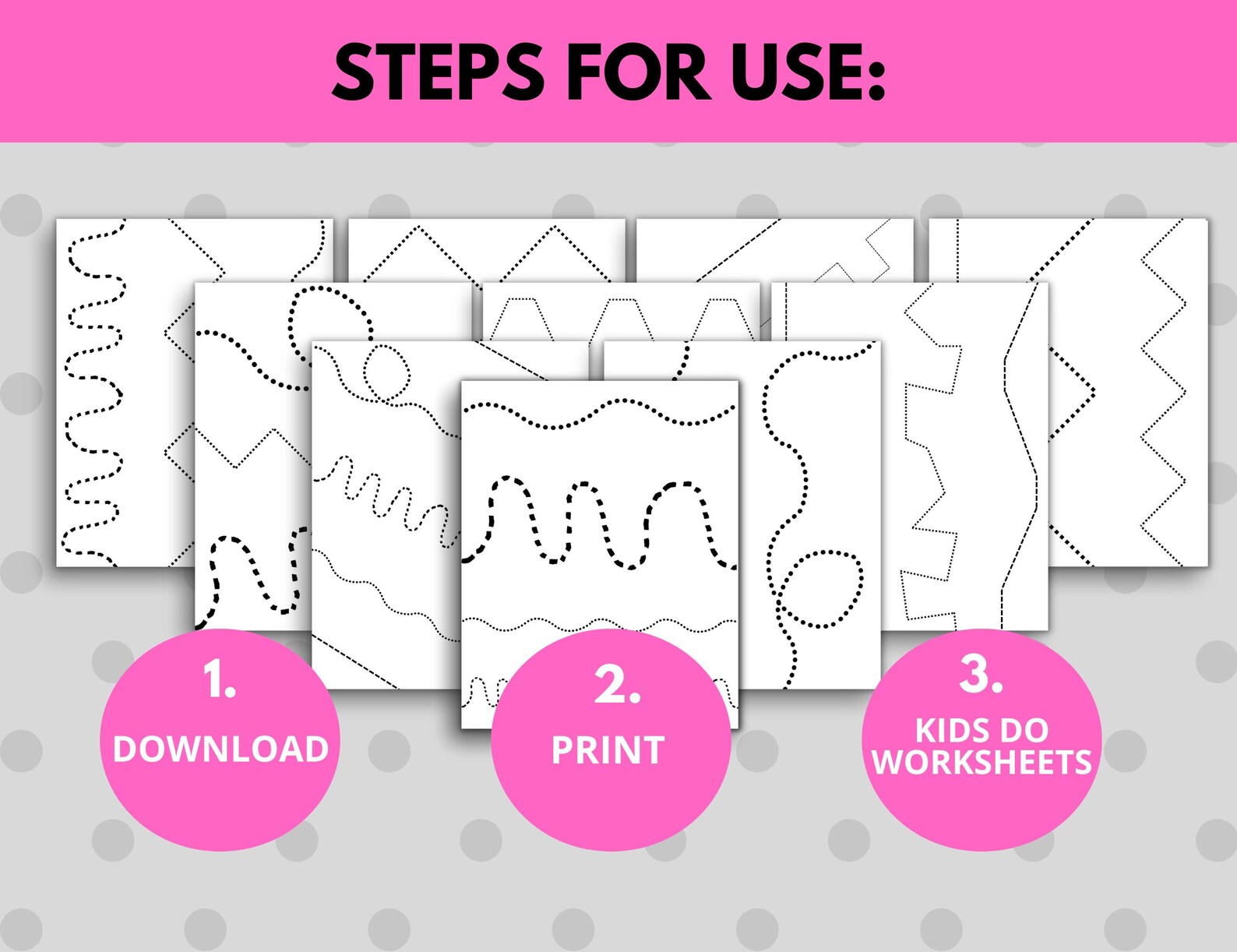 STEPS FOR USE:

1.
DOWNLOAD

2.
PRINT

3.
KIDS DO WORKSHEETS