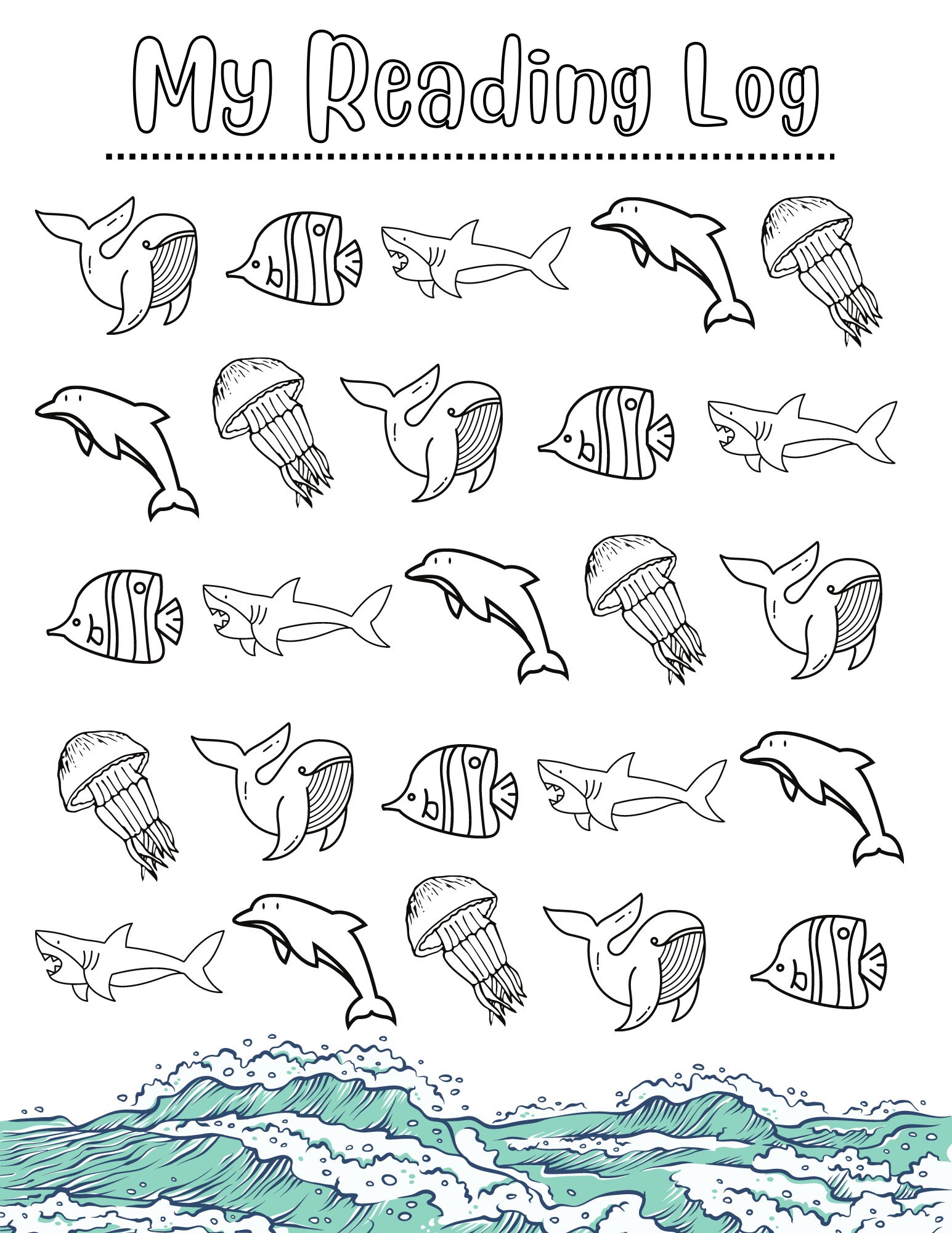 My Reading Log