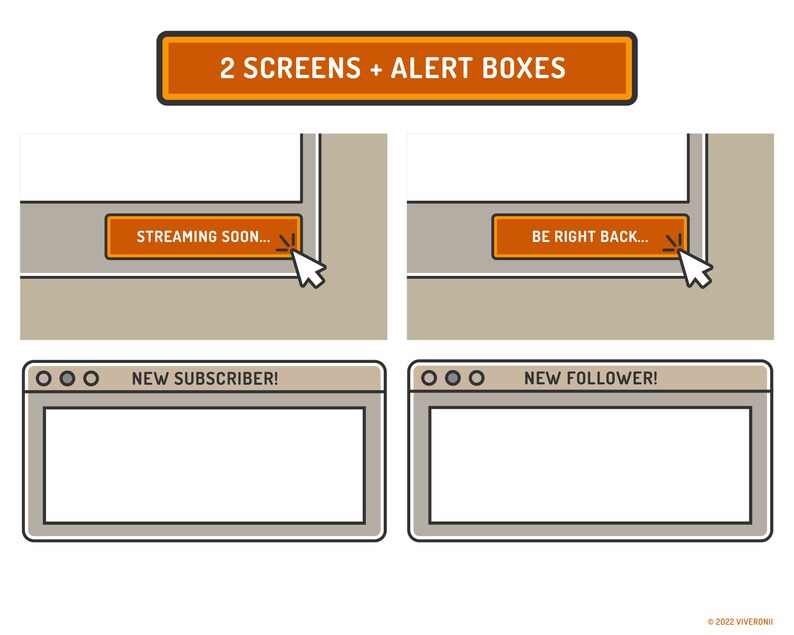 2 SCREENS + ALERT BOXES

STREAMING SOON...

BE RIGHT BACK...

NEW SUBSCRIBER!

NEW FOLLOWER!

© 2022 VIVERONII