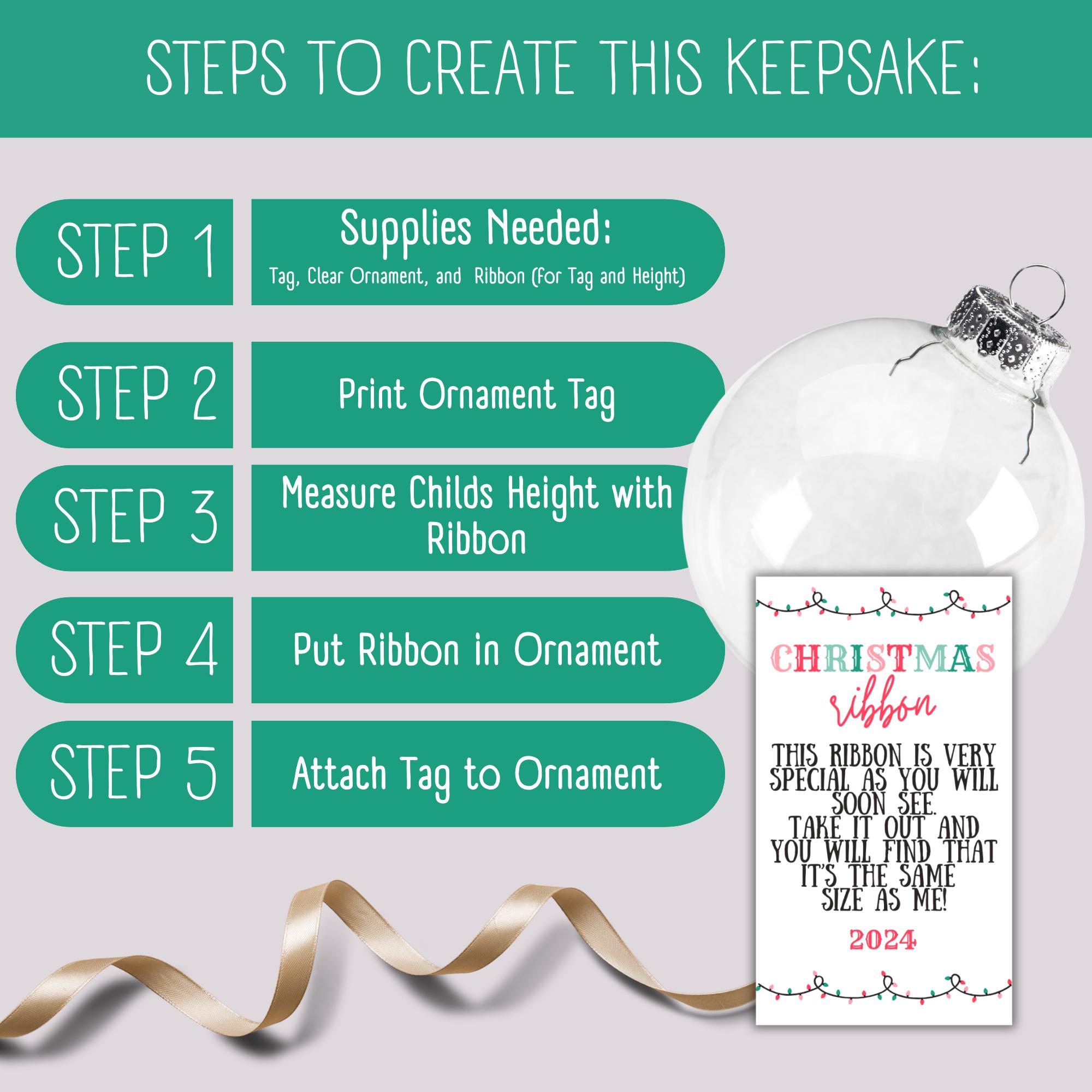 STEPS TO CREATE THIS KEEPSAKE:

STEP 1

Supplies Needed:
Tag, Clear Ornament, and Ribbon (for Tag and Height)

STEP 2

Print Ornament Tag

STEP 3

Measure Childs Height with Ribbon

STEP 4

Put Ribbon in Ornament

STEP 5

Attach Tag to Ornament

CHRISTMAS
ribbon

THIS RIBBON IS VERY SPECIAL AS YOU WILL SOON SEE.
TAKE IT OUT AND YOU WILL FIND THAT IT'S THE SAME SIZE AS ME!

2024