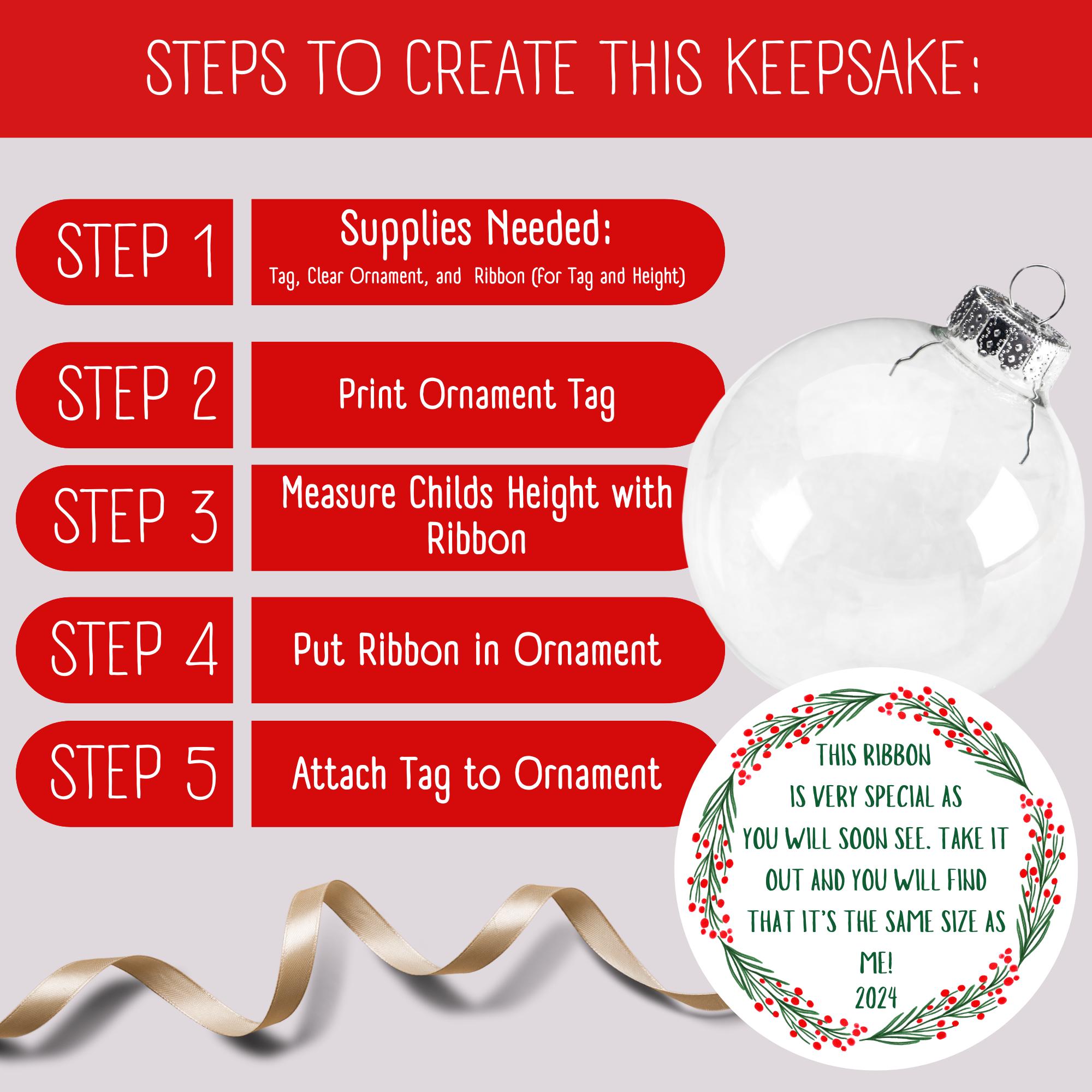 STEPS TO CREATE THIS KEEPSAKE:

STEP 1

Supplies Needed:

Tag, Clear Ornament, and Ribbon (for Tag and Height)

STEP 2

Print Ornament Tag

STEP 3

Measure Childs Height with Ribbon

STEP 4

Put Ribbon in Ornament

STEP 5

Attach Tag to Ornament

THIS RIBBON IS VERY SPECIAL AS YOU WILL SOON SEE. TAKE IT OUT AND YOU WILL FIND THAT IT'S THE SAME SIZE AS ME!
2024