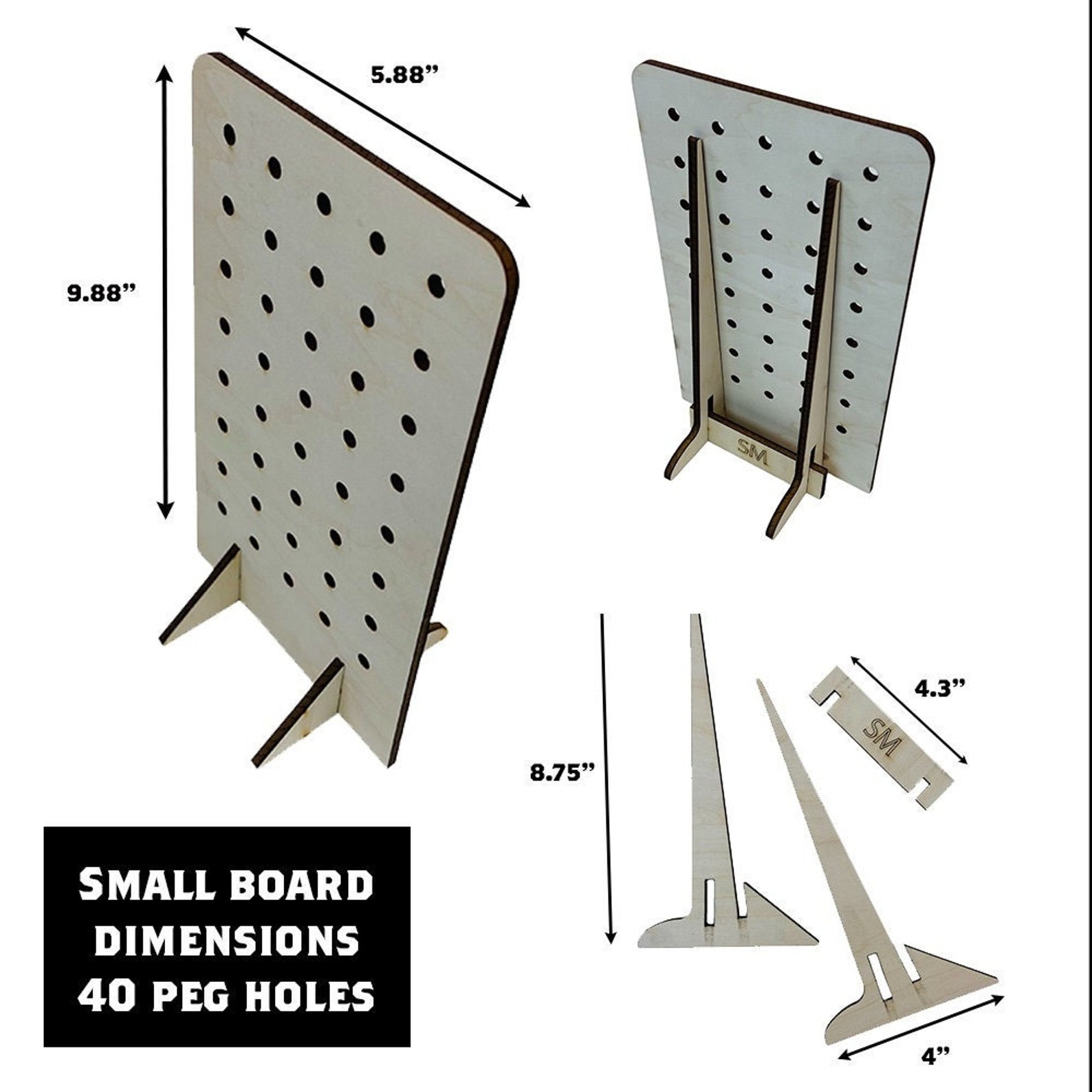 5.88”

9.88”

SM

4.3”

SM

8.75”

4”

Small board dimensions 40 peg holes