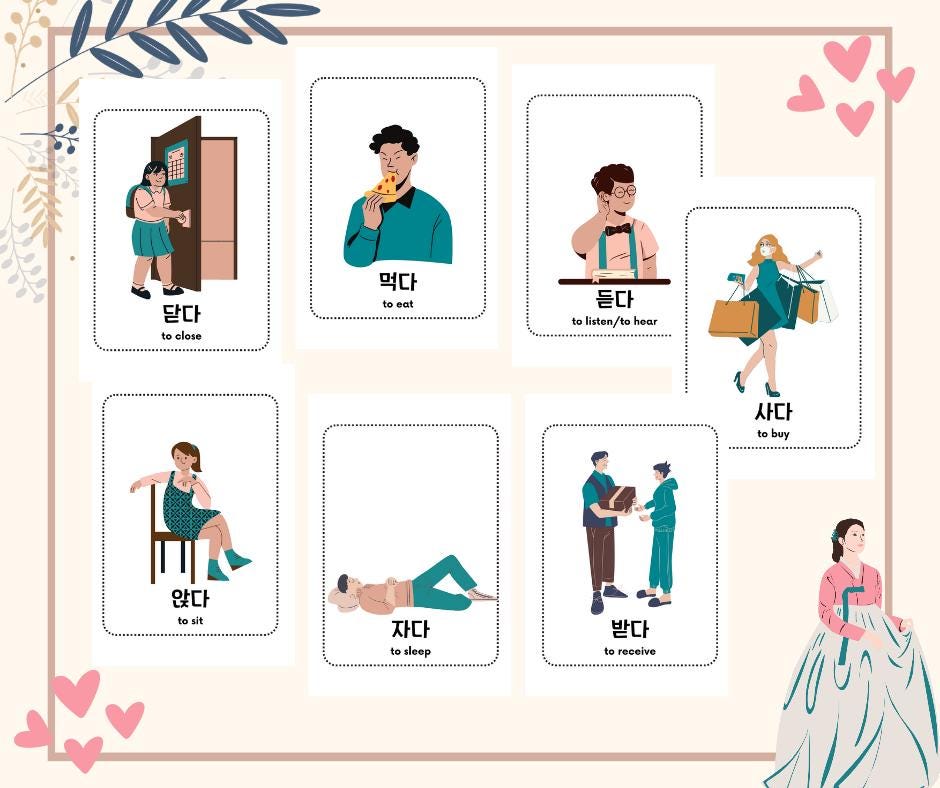 닫다
to close

먹다
to eat

듣다
to listen/to hear

사다
to buy

앉다
to sit

자다
to sleep

받다
to receive