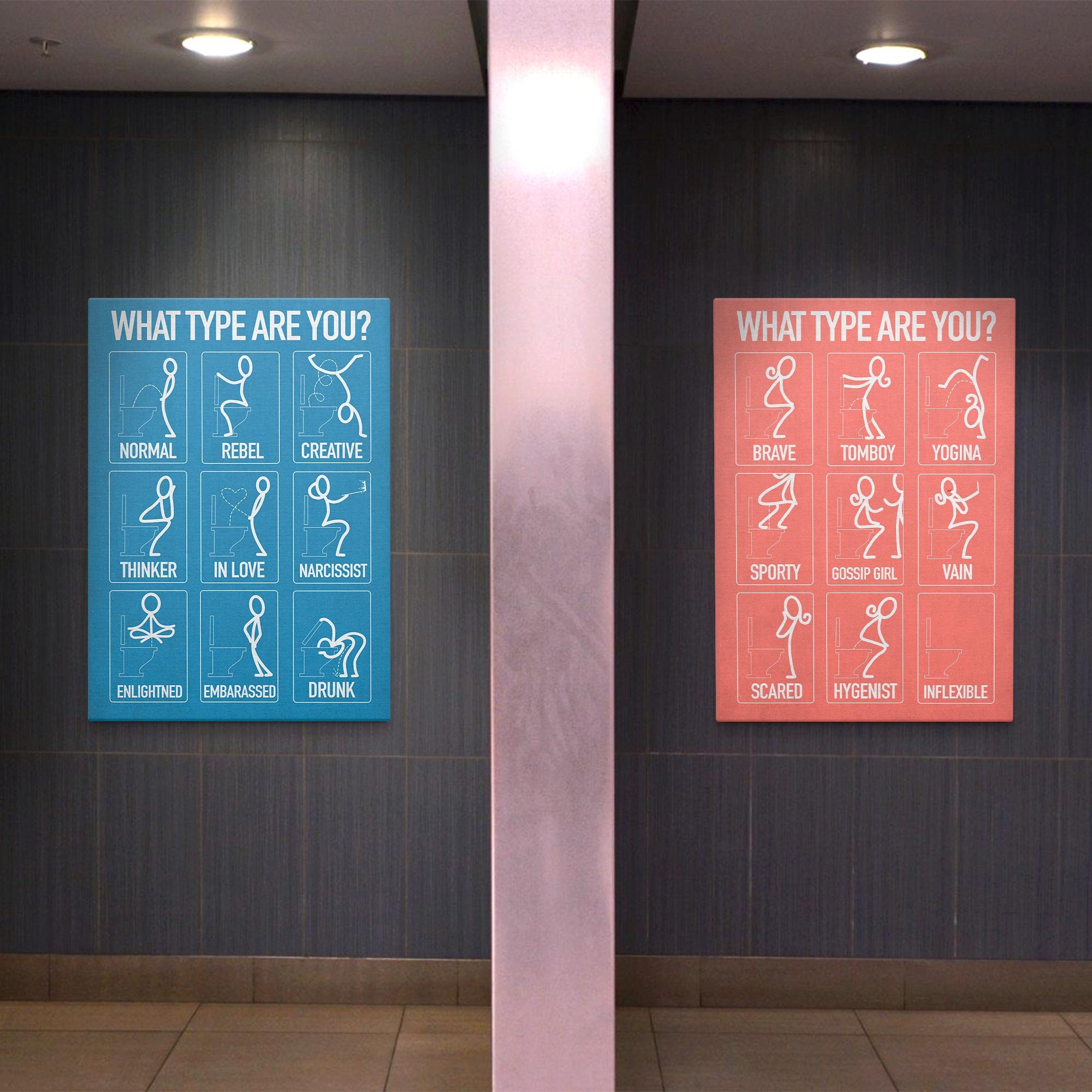 WHAT TYPE ARE YOU?

NORMAL
REBEL
CREATIVE
THINKER
IN LOVE
NARCISSIST
ENLIGHTNED
EMBARASSED
DRUNK

WHAT TYPE ARE YOU?

BRAVE
TOMBOY
YOGINA
SPORTY
GOSSIP GIRL
VAIN
SCARED
HYGENIST
INFLEXIBLE