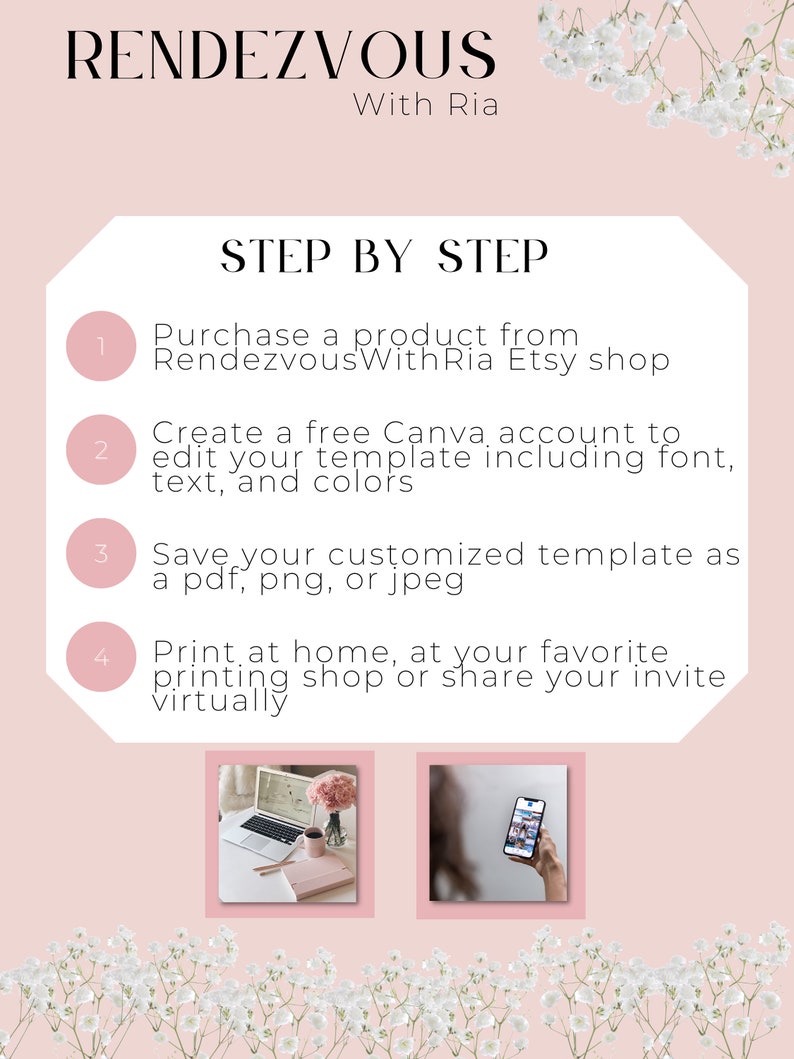 RENDEZVOUS
With Ria

STEP BY STEP

1 Purchase a product from RendezvousWithRia Etsy shop

2 Create a free Canva account to edit your template including font, text, and colors

3 Save your customized template as a pdf, png, or jpeg

4 Print at home, at your favorite printing shop or share your invite virtually