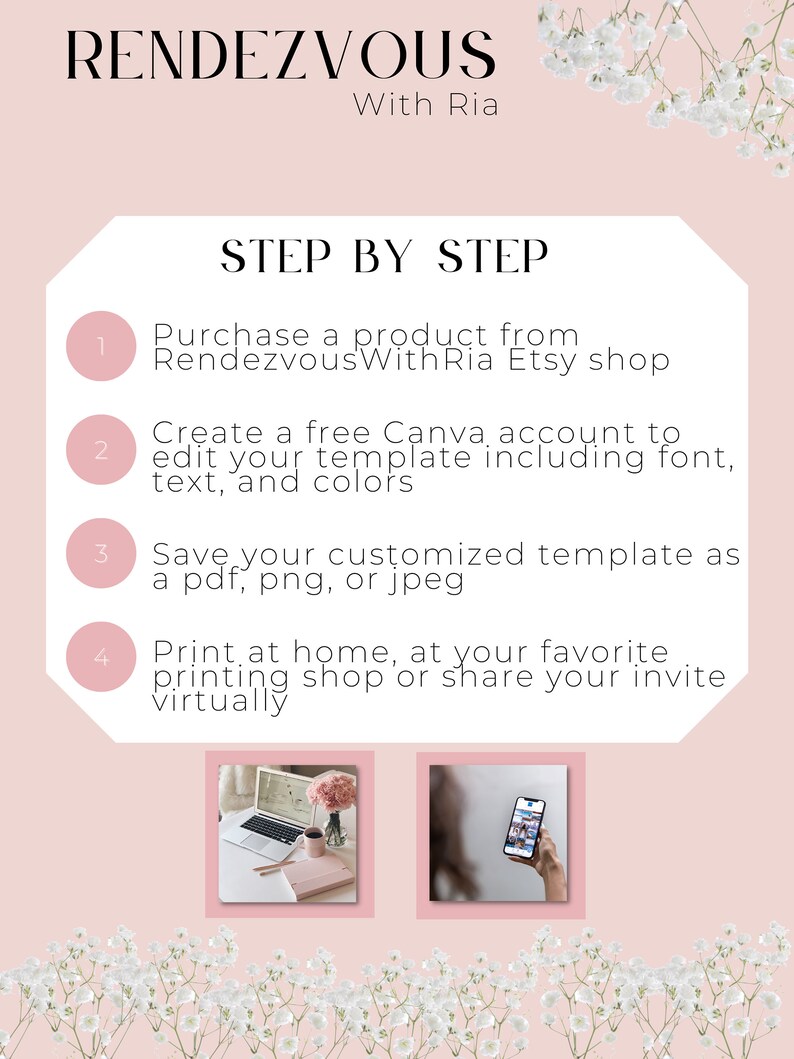 RENDEZVOUS
With Ria

STEP BY STEP

1 Purchase a product from RendezvousWithRia Etsy shop

2 Create a free Canva account to edit your template including font, text, and colors

3 Save your customized template as a pdf, png, or jpeg

4 Print at home, at your favorite printing shop or share your invite virtually