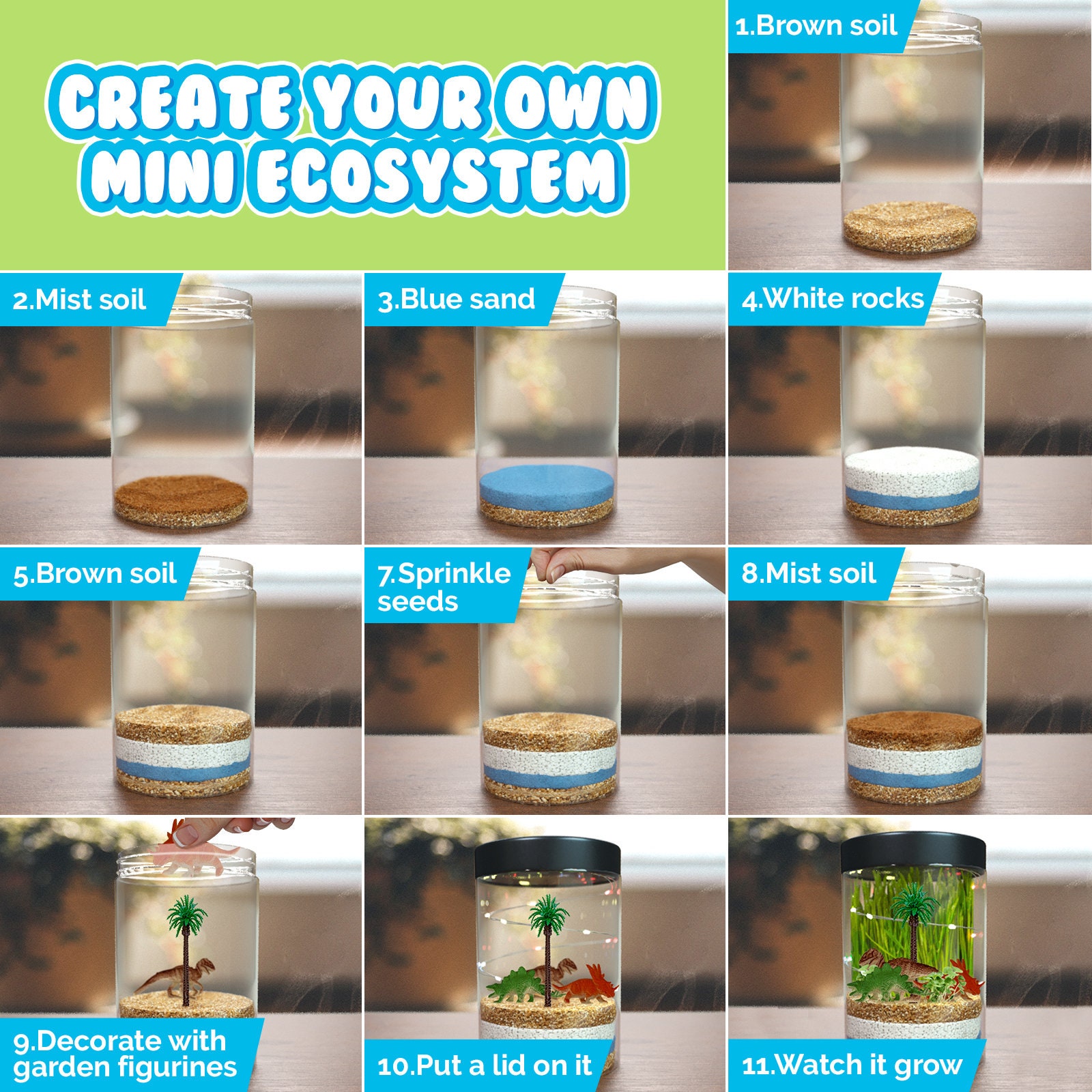 CREATE YOUR OWN MINI ECOSYSTEM

1.Brown soil

2.Mist soil

3.Blue sand

4.White rocks

5.Brown soil

7.Sprinkle seeds

8.Mist soil

9.Decorate with garden figurines

10.Put a lid on it

11.Watch it grow