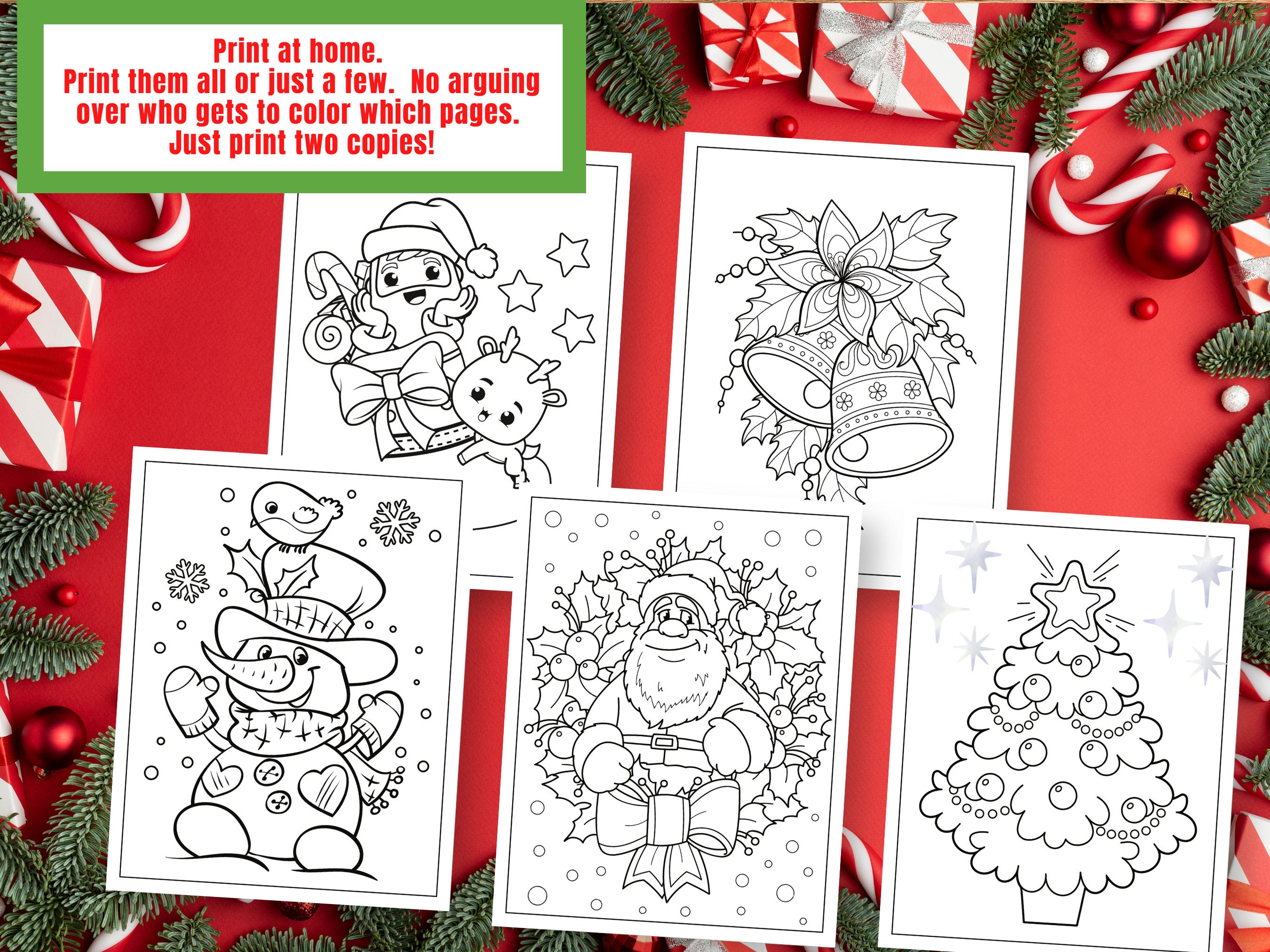 Print at home.
Print them all or just a few.  No arguing over who gets to color which pages.
Just print two copies!