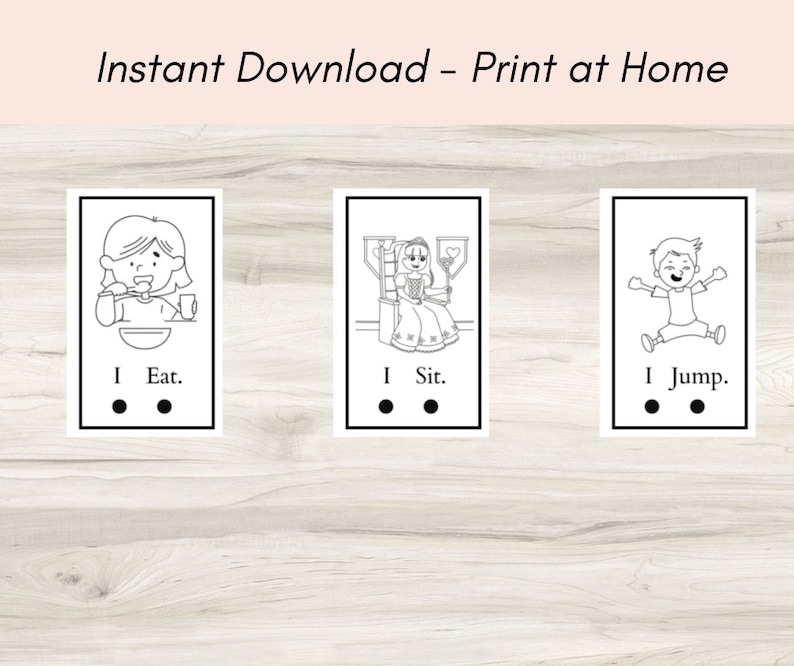 Instant Download - Print at Home

I Eat.

I Sit.

I Jump.