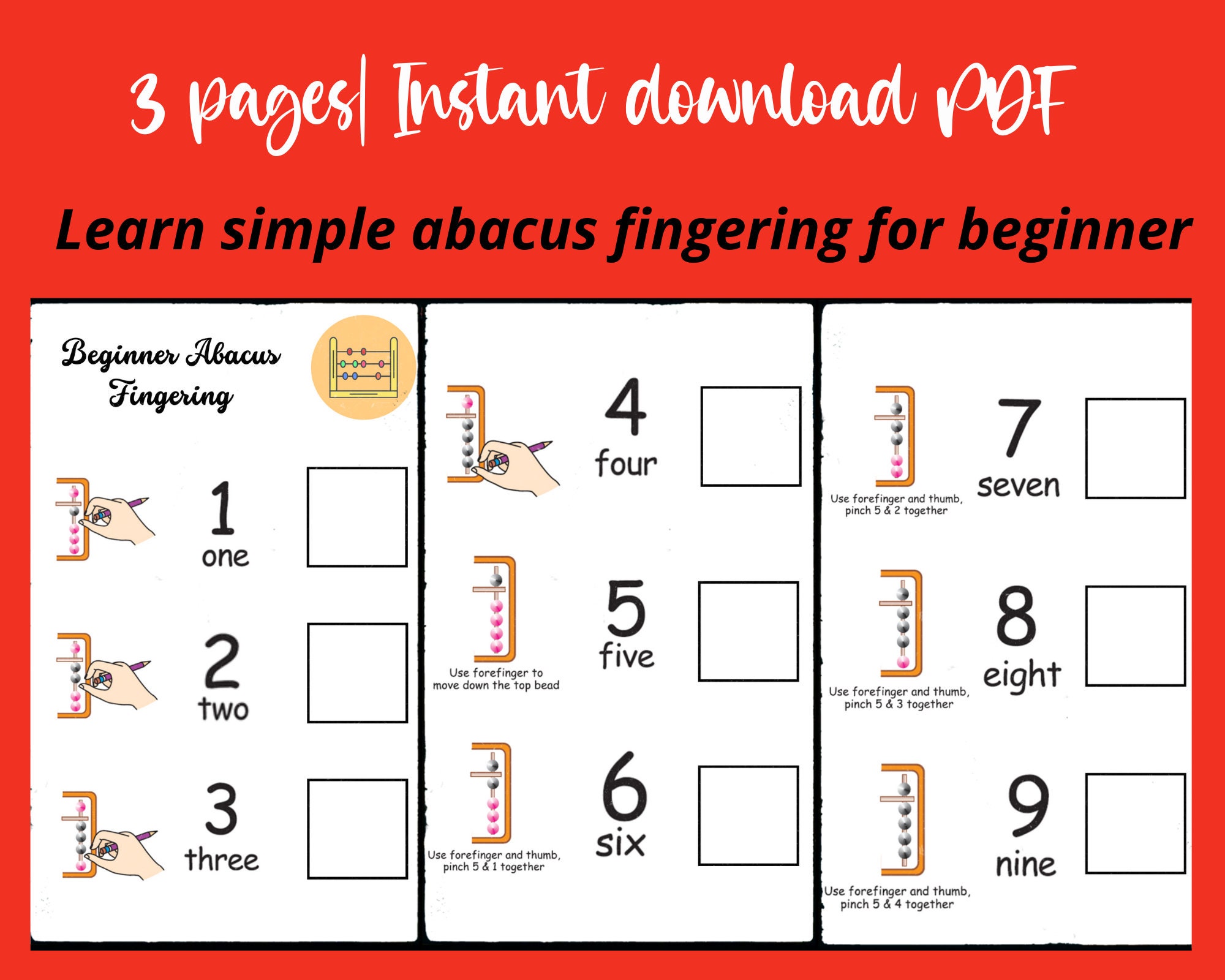 3 pages| Instant download PDF

Learn simple abacus fingering for beginner

Beginner Abacus Fingering

1
one

2
two

3
three

4
four

Use forefinger to move down the top bead

5
five

Use forefinger and thumb, pinch 5 & 1 together

6
six

Use forefinger and thumb, pinch 5 & 2 together

7
seven

Use forefinger and thumb, pinch 5 & 3 together

8
eight

Use forefinger and thumb, pinch 5 & 4 together

9
nine