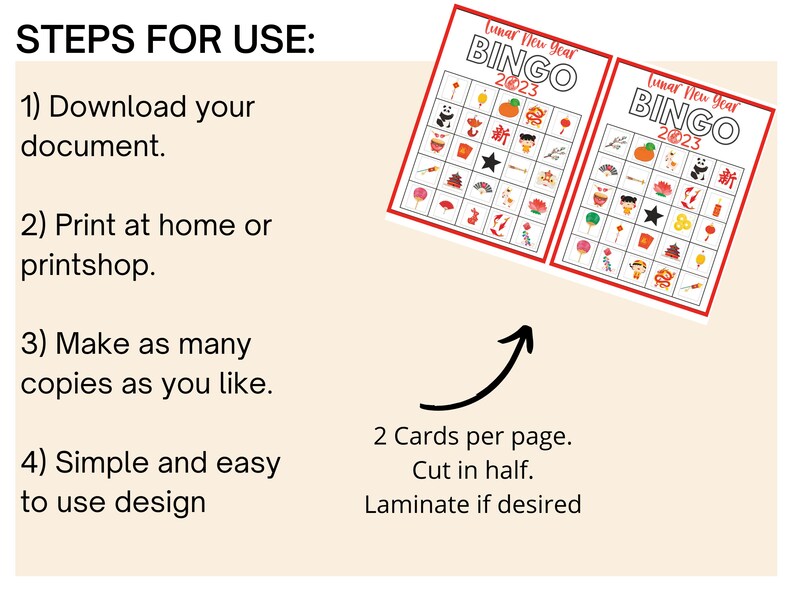 STEPS FOR USE:

1) Download your document.

2) Print at home or printshop.

3) Make as many copies as you like.

4) Simple and easy to use design

Lunar New Year
BINGO
2023
新

Lunar New Year
BINGO
2023
新

2 Cards per page.
Cut in half.
Laminate if desired