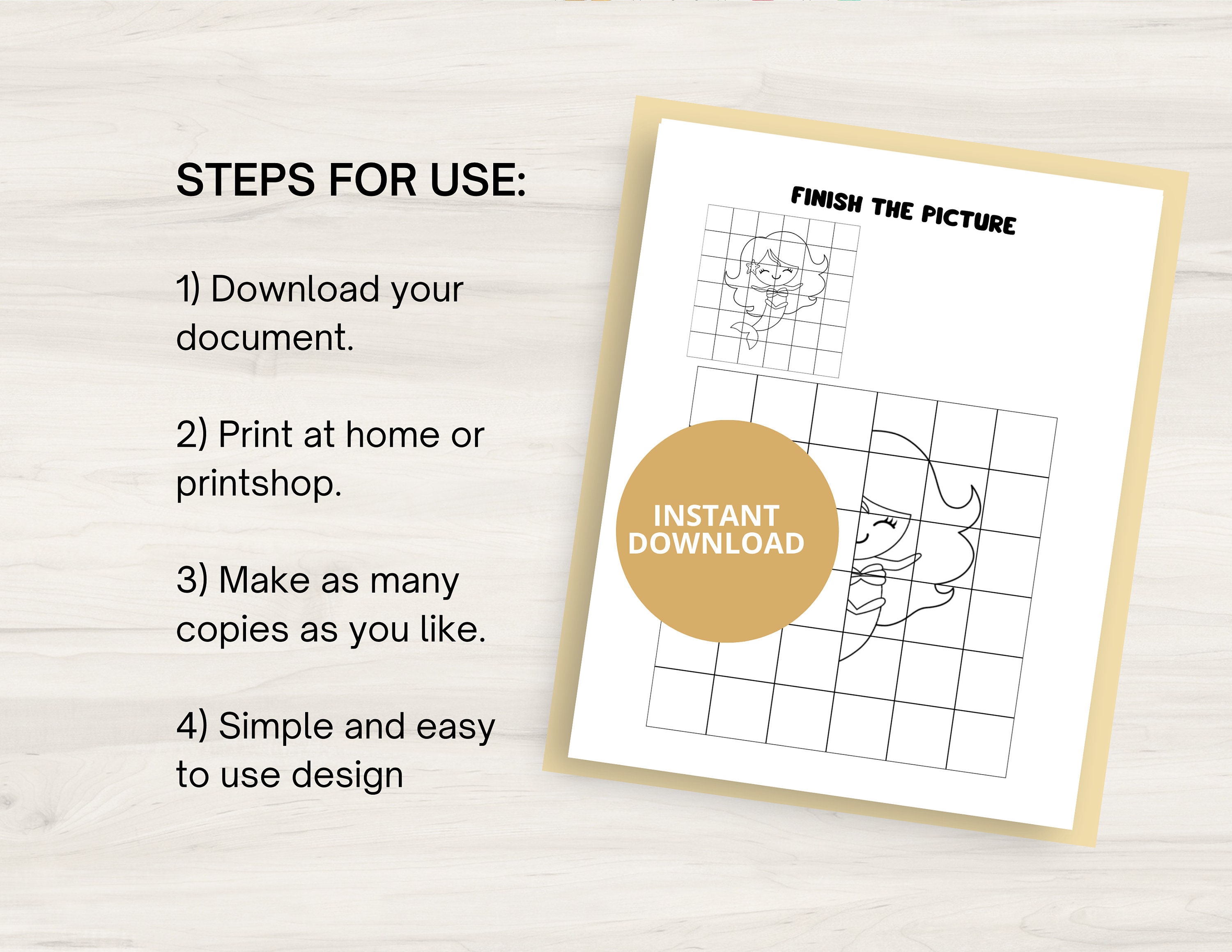 STEPS FOR USE:

1) Download your document.

2) Print at home or printshop.

3) Make as many copies as you like.

4) Simple and easy to use design

FINISH THE PICTURE

INSTANT DOWNLOAD