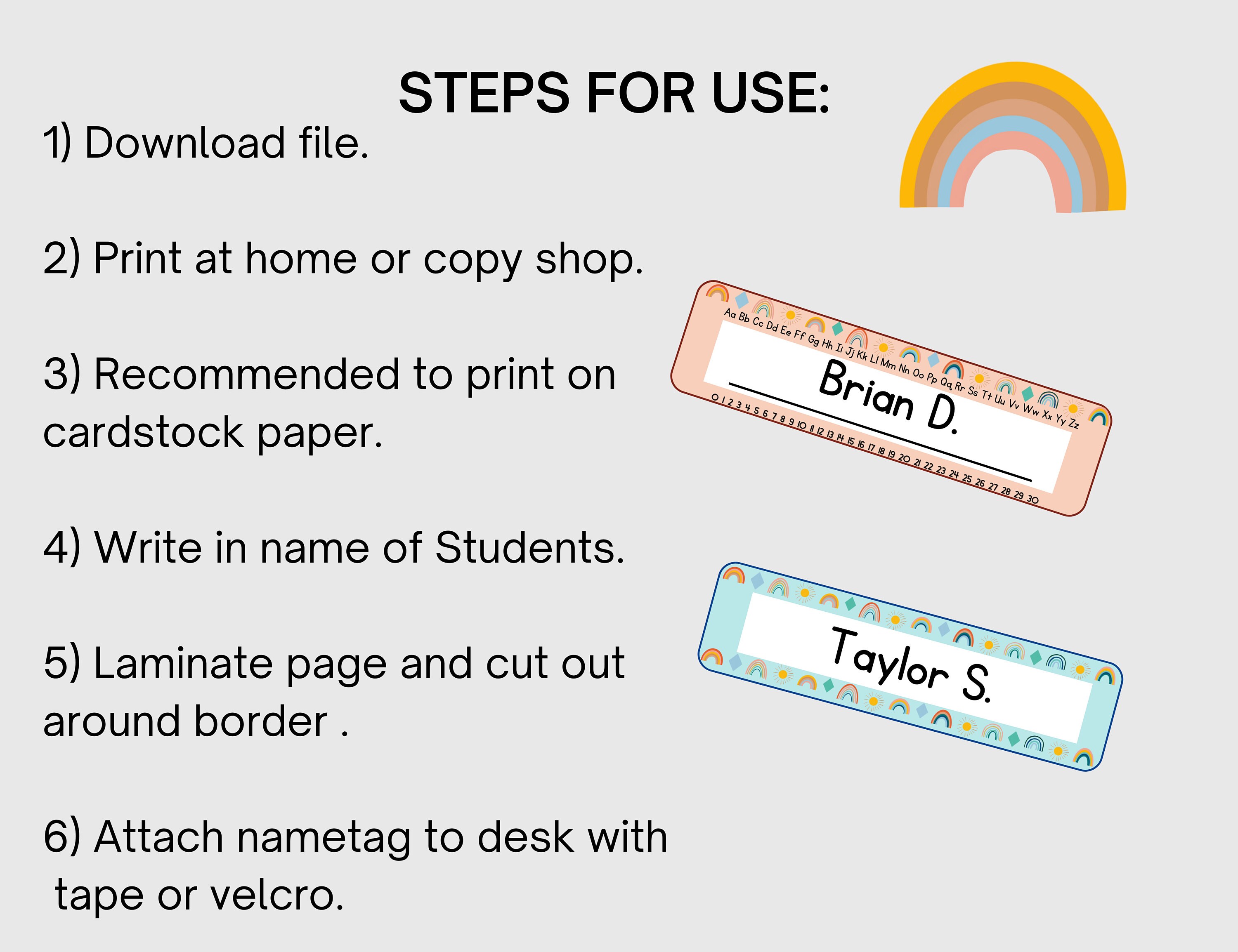 STEPS FOR USE:

1) Download file.

2) Print at home or copy shop.

3) Recommended to print on cardstock paper.

4) Write in name of Students.

5) Laminate page and cut out around border .

6) Attach nametag to desk with tape or velcro.

Aa Bb Cc Dd Ee Ff Gg Hh Ii Jj Kk Ll Mm Nn Oo Pp Qq Rr Ss Tt Uu Vv Ww Xx Yy Zz

Brian D.

0 1 2 3 4 5 6 7 8 9 10 11 12 13 14 15 16 17 18 19 20 21 22 23 24 25 26 27 28 29 30

Taylor S.