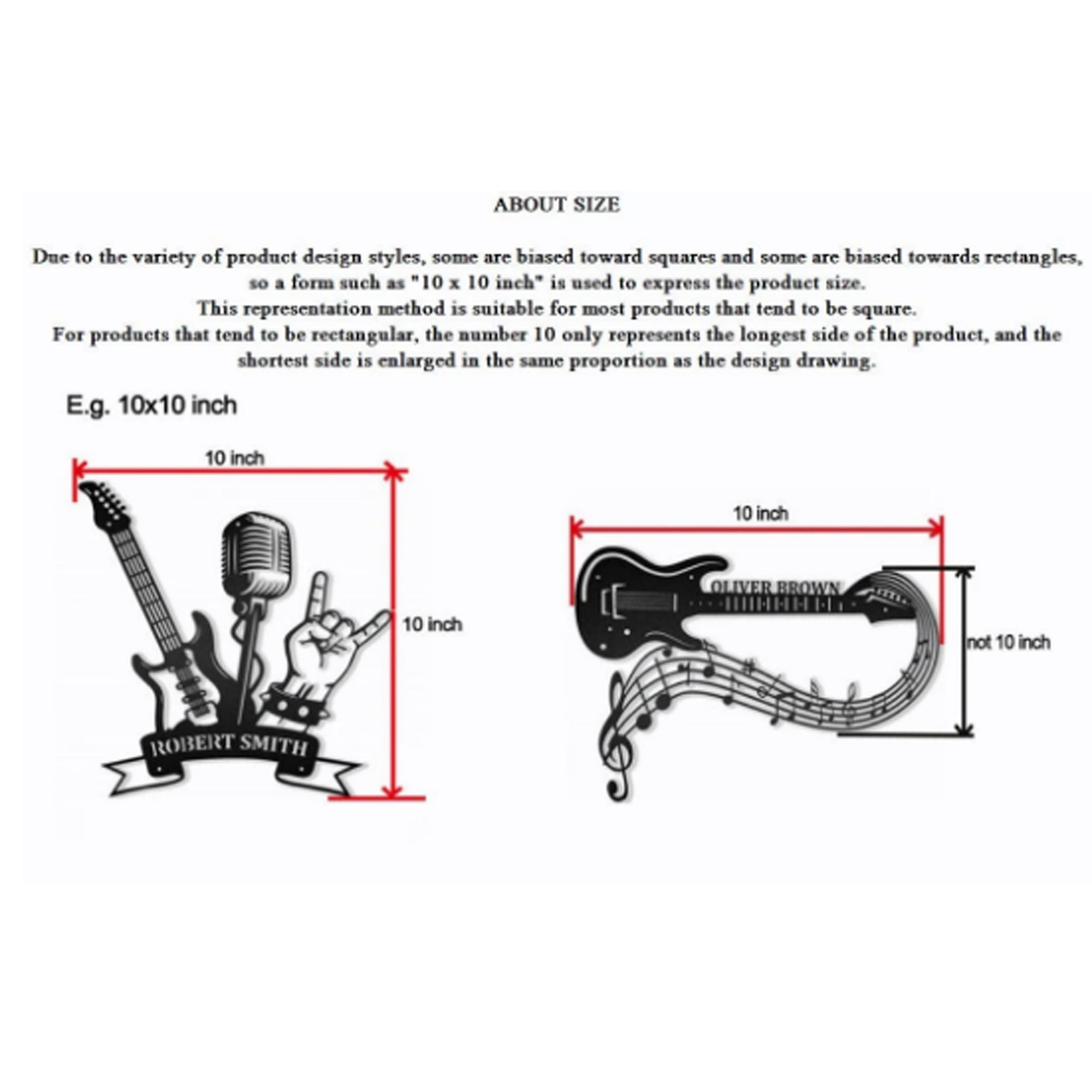 ABOUT SIZE

Due to the variety of product design styles, some are biased toward squares and some are biased towards rectangles, so a form such as "10 x 10 inch" is used to express the product size.
This representation method is suitable for most products that tend to be square.
For products that tend to be rectangular, the number 10 only represents the longest side of the product, and the shortest side is enlarged in the same proportion as the design drawing.

E.g. 10x10 inch

10 inch

10 inch

ROBERT SMITH

10 inch

OLIVER BROWN

not 10 inch