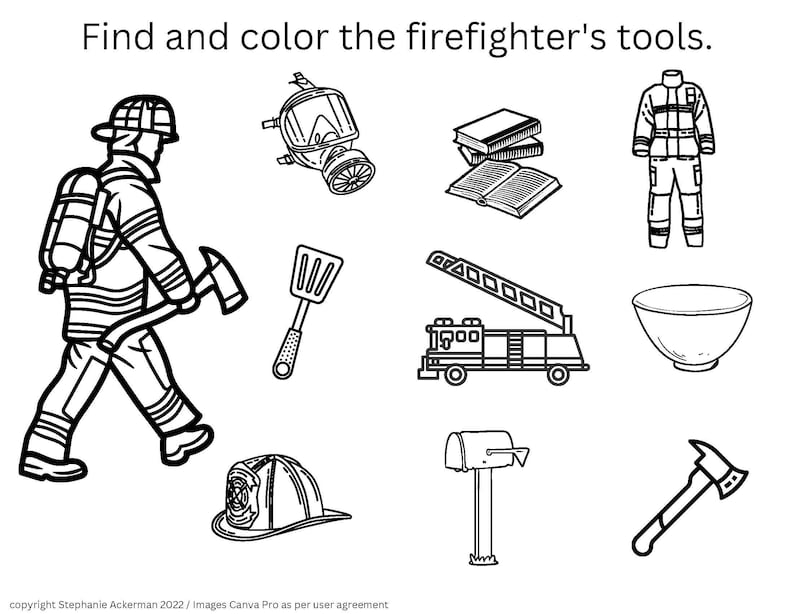 Find and color the firefighter's tools.

copyright Stephanie Ackerman 2022 / Images Canva Pro as per user agreement