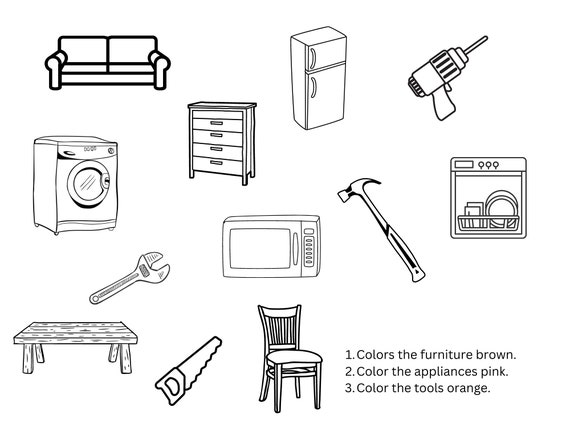 1. Colors the furniture brown.
2. Color the appliances pink.
3. Color the tools orange.