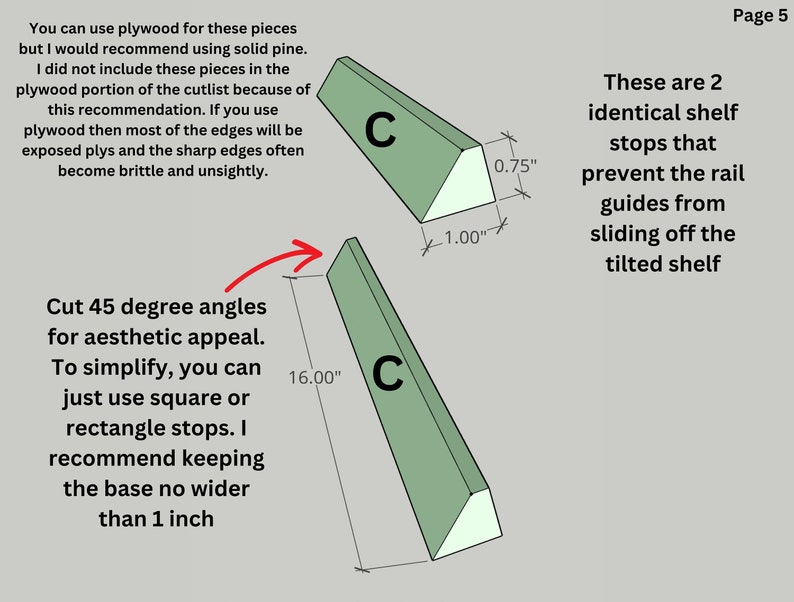 Page 5

You can use plywood for these pieces but I would recommend using solid pine. I did not include these pieces in the plywood portion of the cutlist because of this recommendation. If you use plywood then most of the edges will be exposed plys and the sharp edges often become brittle and unsightly.

C

0.75"

1.00"

These are 2 identical shelf stops that prevent the rail guides from sliding off the tilted shelf

Cut 45 degree angles for aesthetic appeal. To simplify, you can just use square or rectangle stops. I recommend keeping the base no wider than 1 inch

16.00"

C