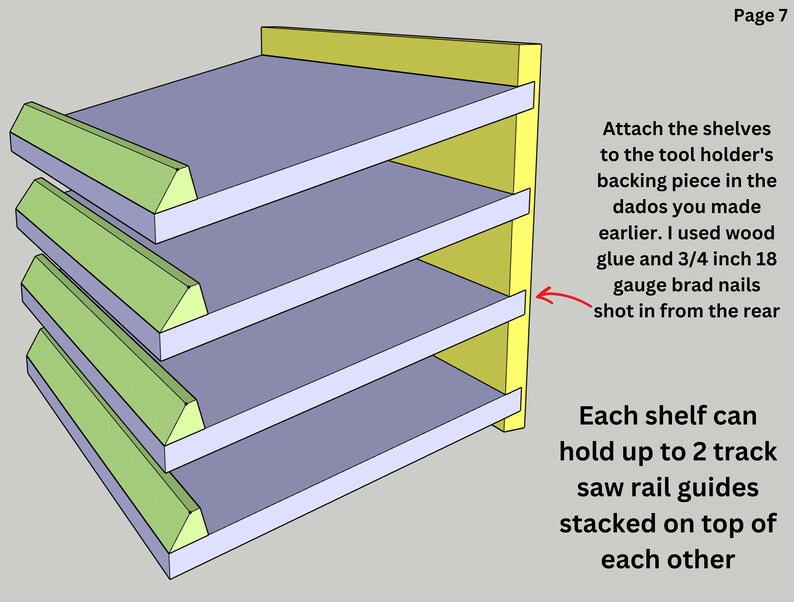 Page 7

Attach the shelves to the tool holder's backing piece in the dados you made earlier. I used wood glue and 3/4 inch 18 gauge brad nails shot in from the rear

Each shelf can hold up to 2 track saw rail guides stacked on top of each other