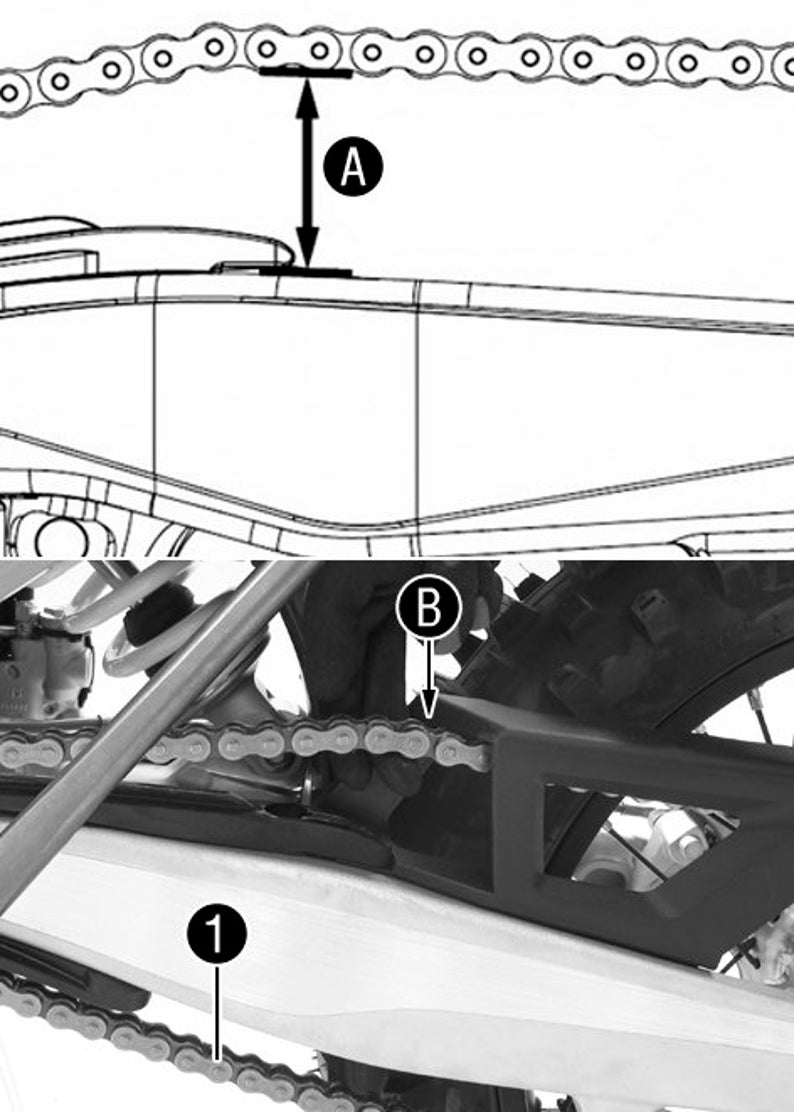 A

B

1