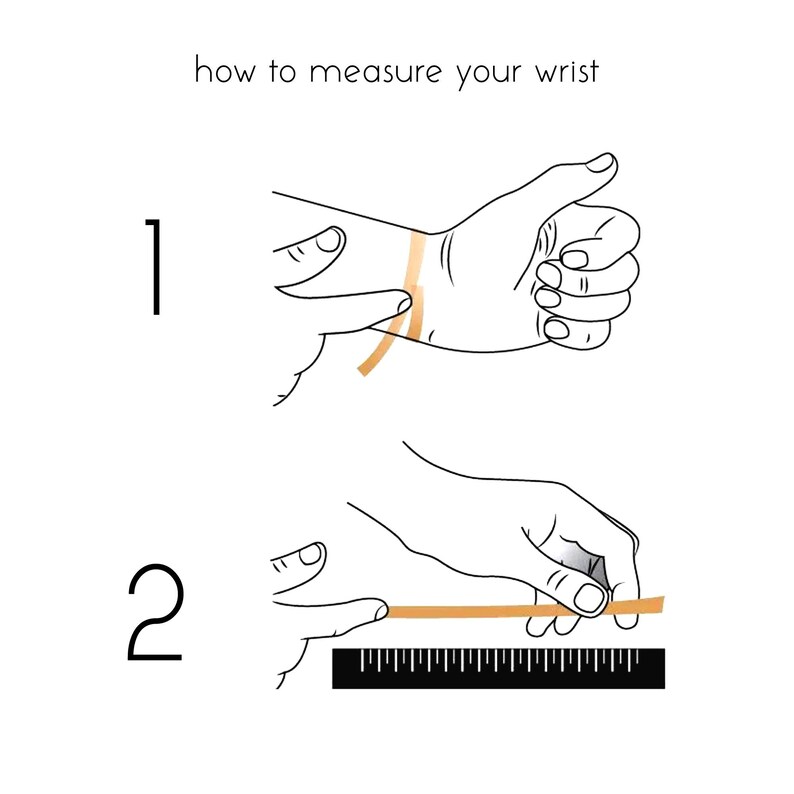 how to measure your wrist

1

2